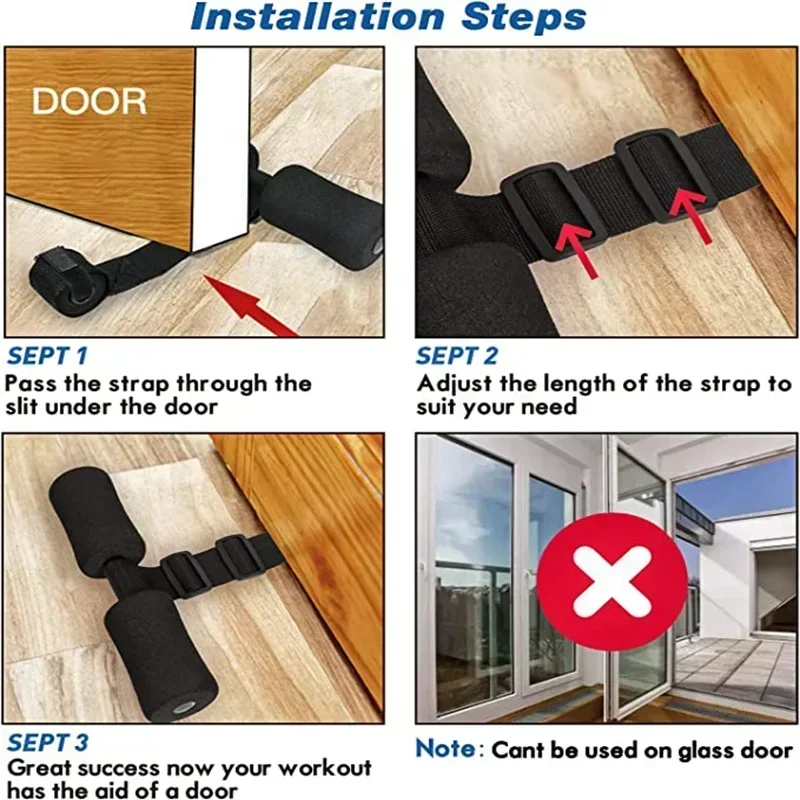 Installation Steps

DOOR

SEPT 1
Pass the strap through the slit under the door

SEPT 2
Adjust the length of the strap to suit your need

SEPT 3
Great success now your workout has the aid of a door

Note: Cant be used on glass door