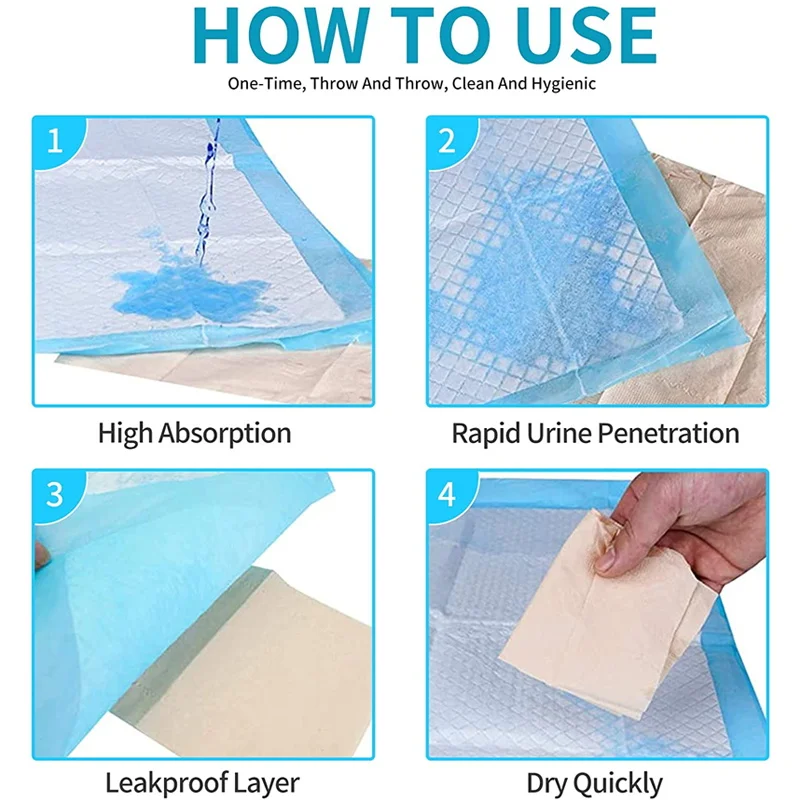 HOW TO USE
One-Time, Throw And Throw, Clean And Hygienic

1
High Absorption

2
Rapid Urine Penetration

3
Leakproof Layer

4
Dry Quickly