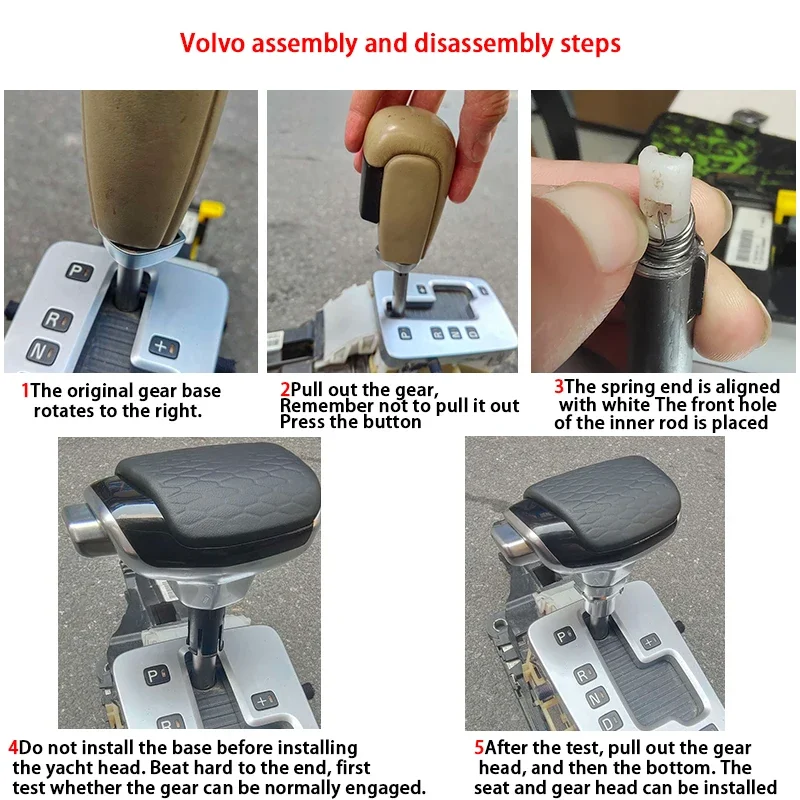 Volvo assembly and disassembly steps

P
R
N
+

1The original gear base rotates to the right.

P R N D

2Pull out the gear, Remember not to pull it out Press the button

3The spring end is aligned with white The front hole of the inner rod is placed

P
R
+

4Do not install the base before installing the yacht head. Beat hard to the end, first test whether the gear can be normally engaged.

P
R
N
D
+

5After the test, pull out the gear head, and then the bottom. The seat and gear head can be installed