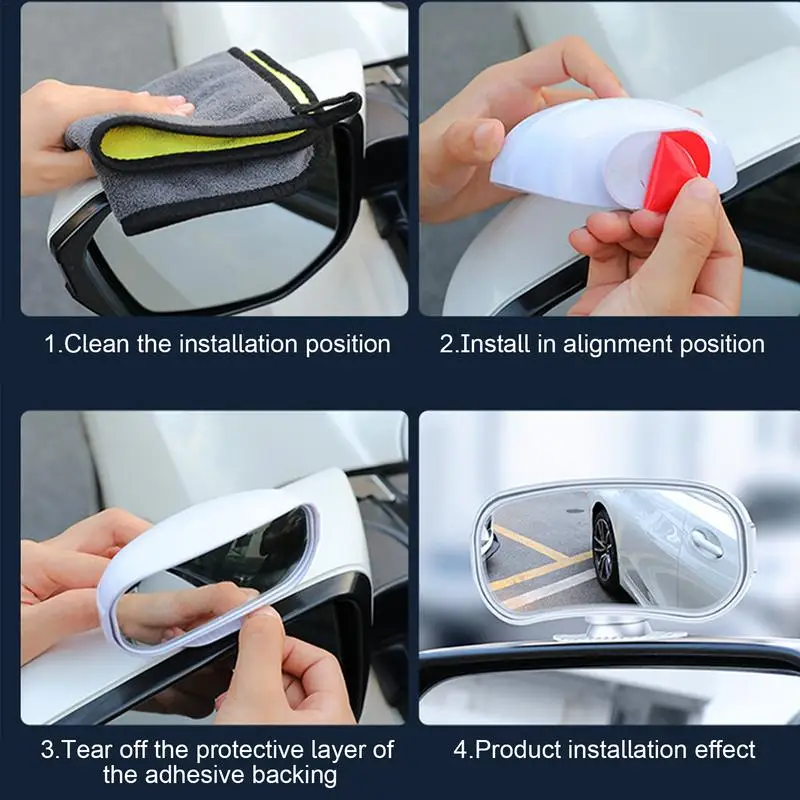 1.Clean the installation position

2.Install in alignment position

3.Tear off the protective layer of the adhesive backing

4.Product installation effect