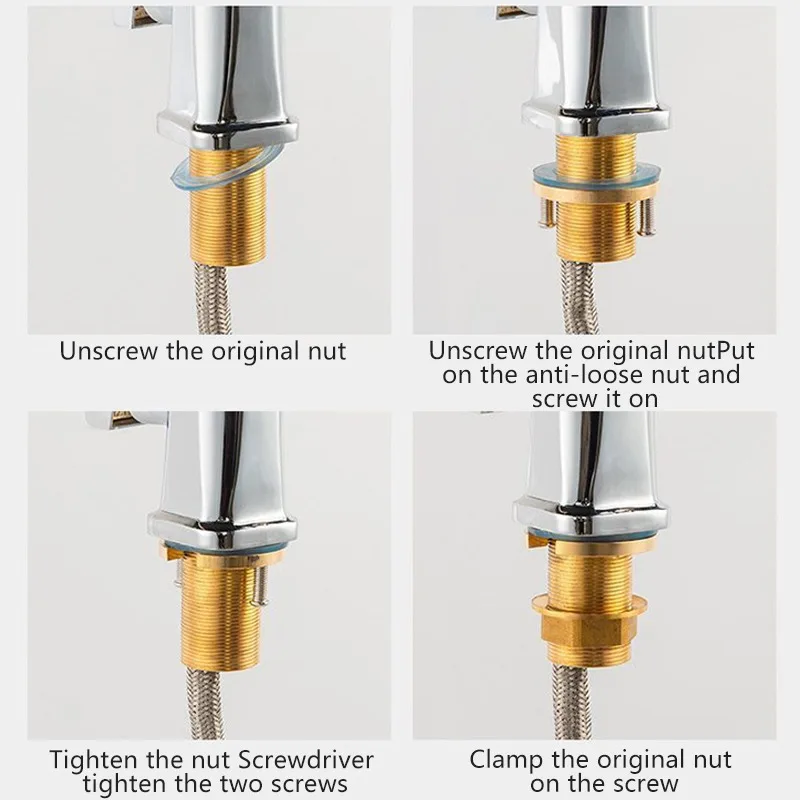 Unscrew the original nut

Unscrew the original nutPut on the anti-loose nut and screw it on

Tighten the nut Screwdriver tighten the two screws

Clamp the original nut on the screw