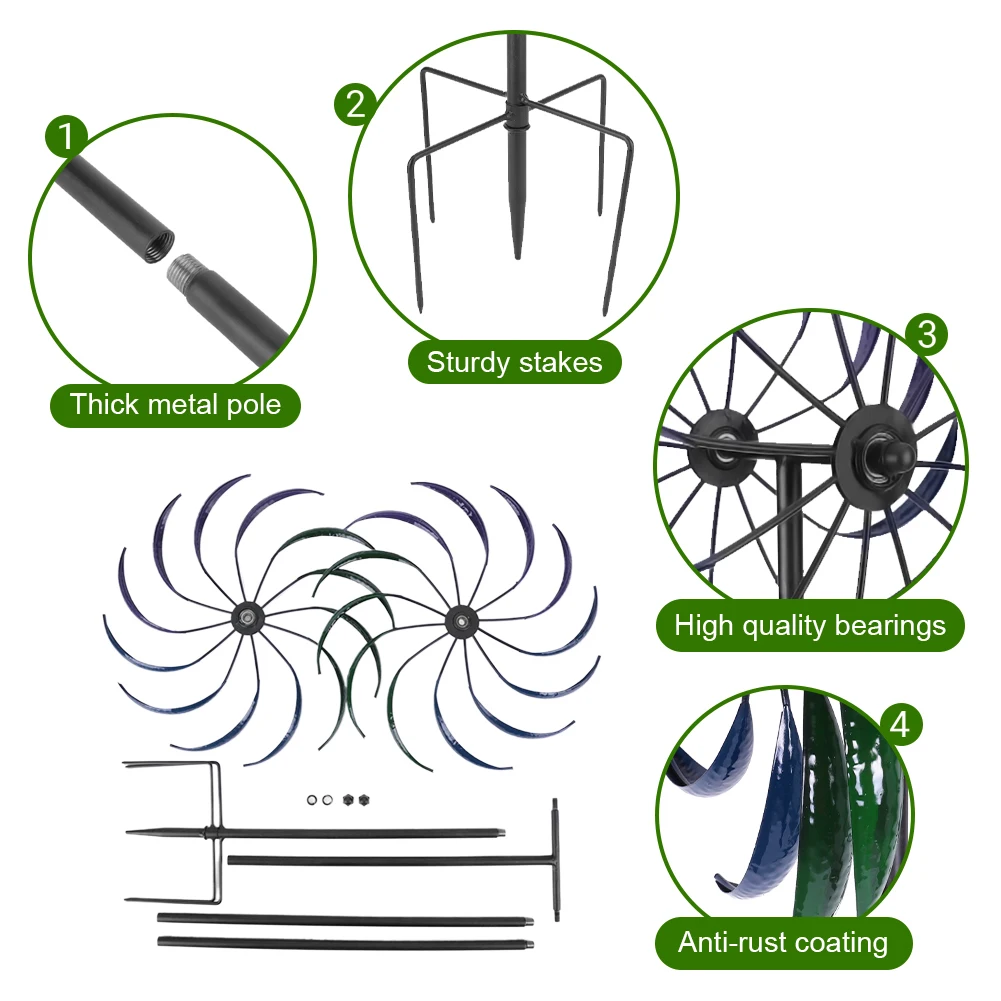 1
Thick metal pole

2
Sturdy stakes

3
High quality bearings

4
Anti-rust coating