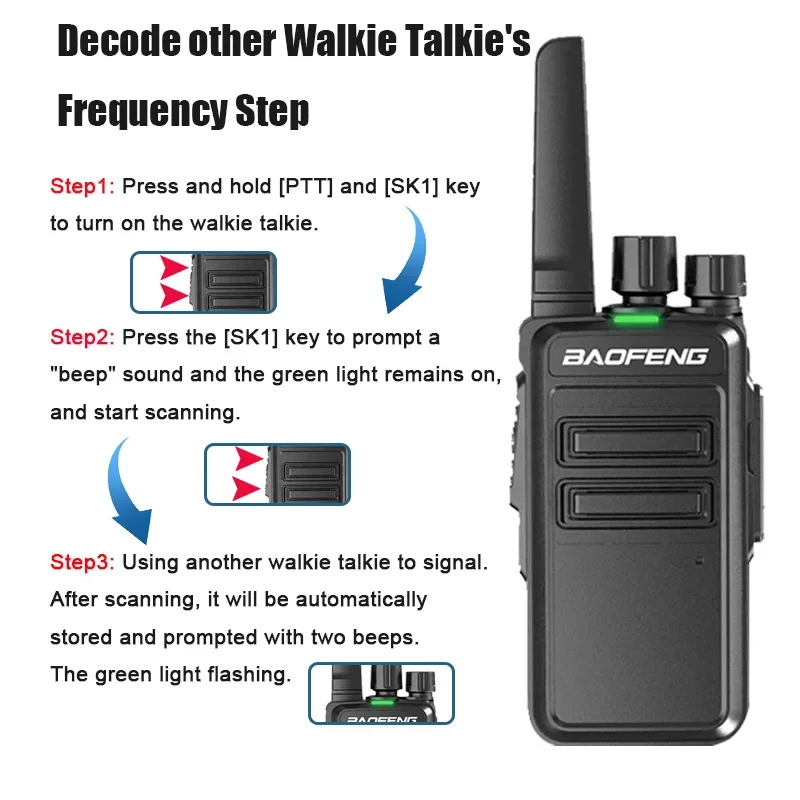 Decode other Walkie Talkie's Frequency Step

Step1: Press and hold [PTT] and [SK1] key to turn on the walkie talkie.

Step2: Press the [SK1] key to prompt a "beep" sound and the green light remains on, and start scanning.

Step3: Using another walkie talkie to signal. After scanning, it will be automatically stored and prompted with two beeps. The green light flashing.

BAOFENG

BAOFENG