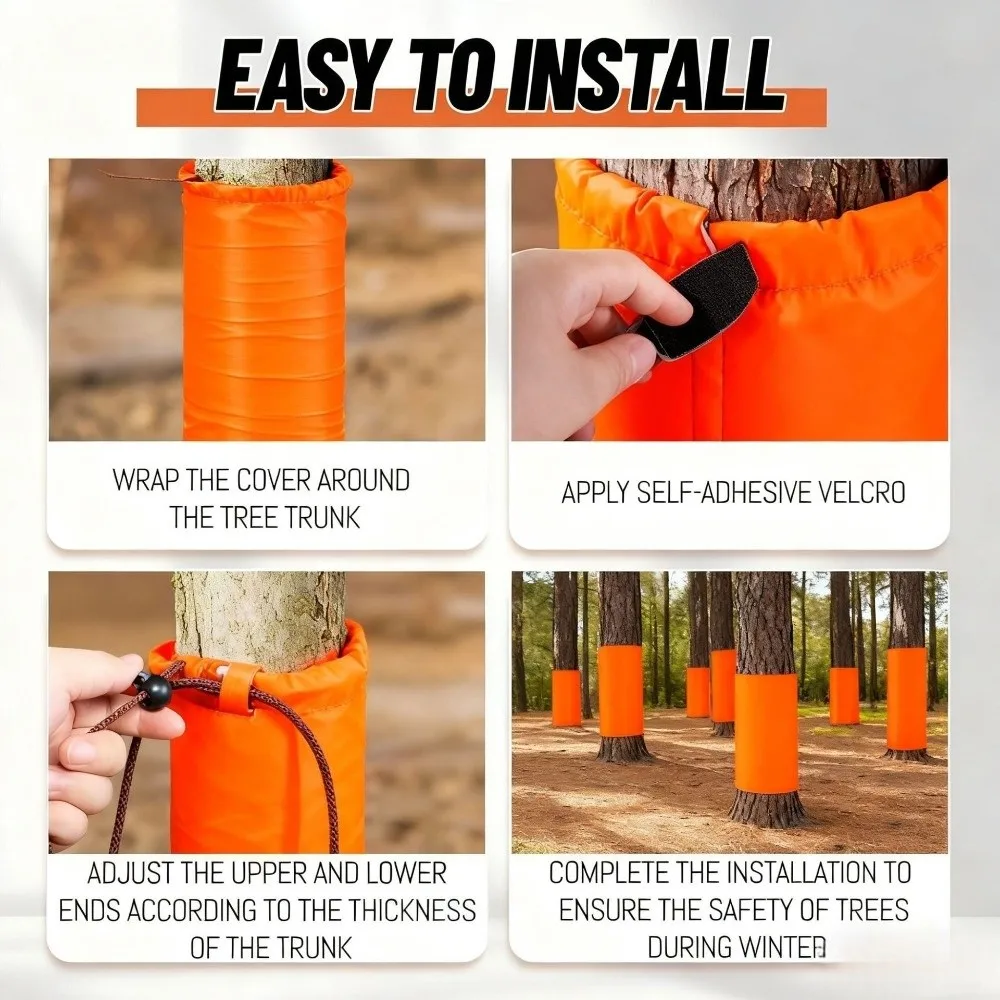 EASY TO INSTALL

WRAP THE COVER AROUND THE TREE TRUNK

APPLY SELF-ADHESIVE VELCRO

ADJUST THE UPPER AND LOWER ENDS ACCORDING TO THE THICKNESS OF THE TRUNK

COMPLETE THE INSTALLATION TO ENSURE THE SAFETY OF TREES DURING WINTER