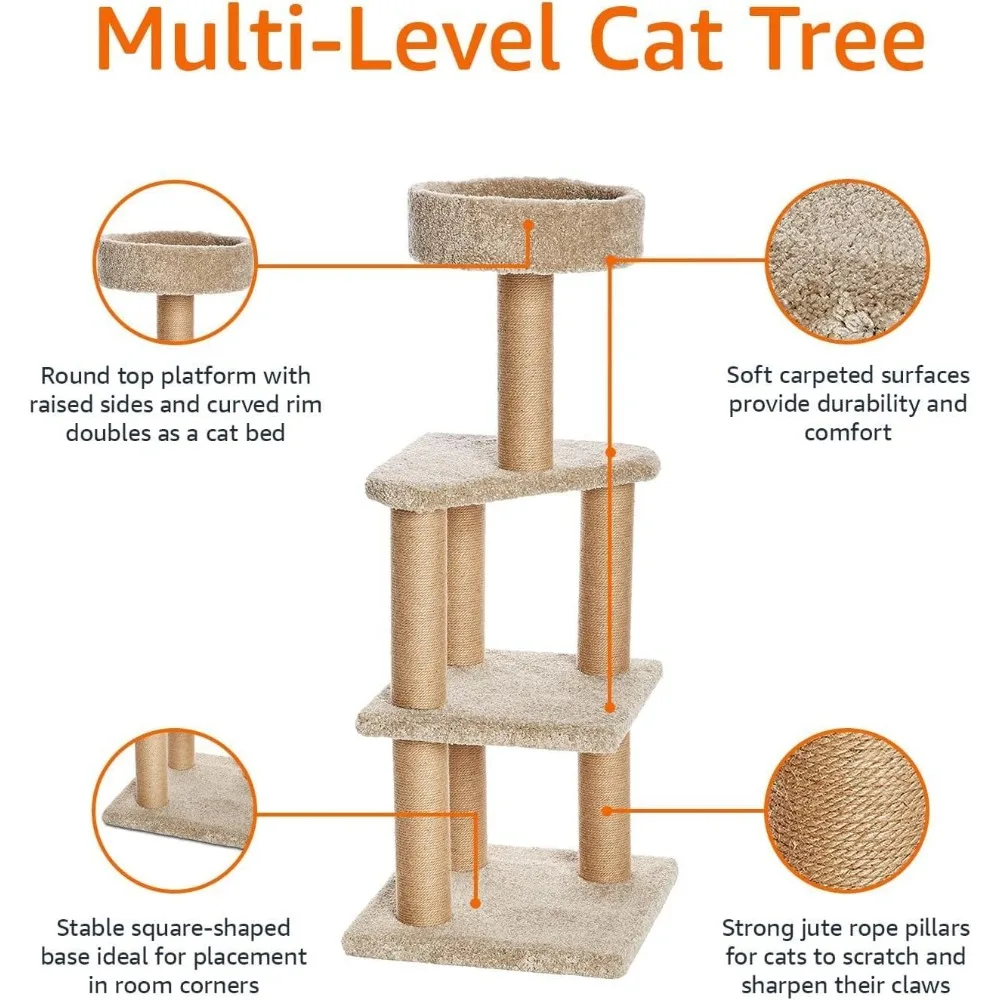 Multi-Level Cat Tree

Round top platform with raised sides and curved rim doubles as a cat bed

Soft carpeted surfaces provide durability and comfort

Stable square-shaped base ideal for placement in room corners

Strong jute rope pillars for cats to scratch and sharpen their claws