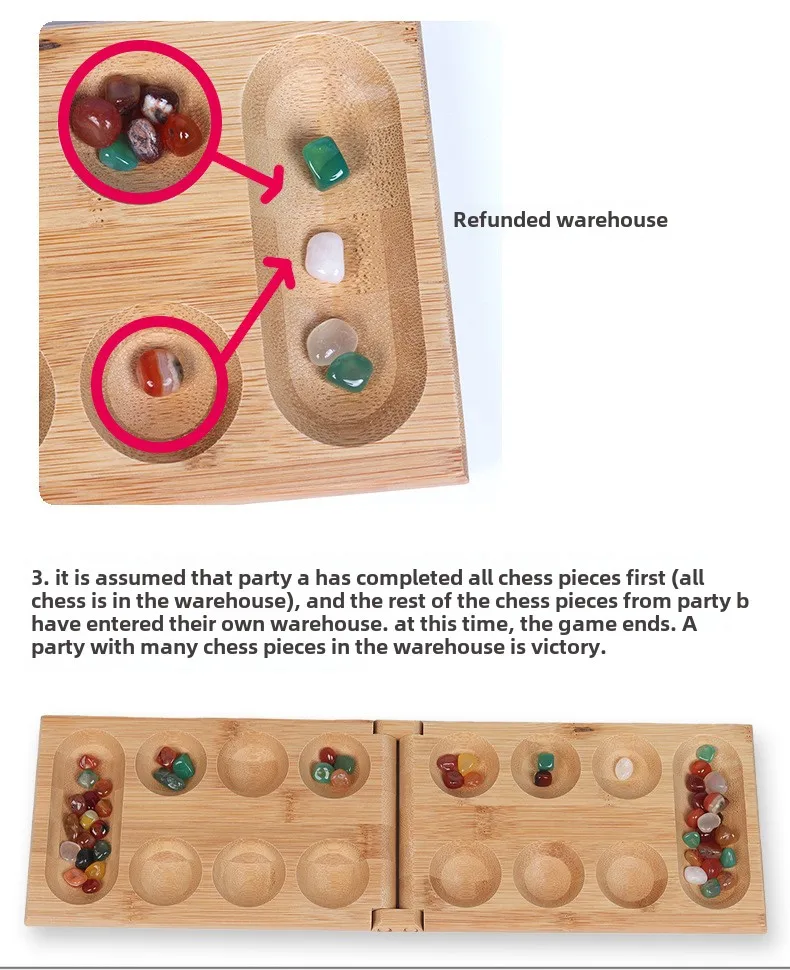 Refunded warehouse

3. it is assumed that party a has completed all chess pieces first (all chess is in the warehouse), and the rest of the chess pieces from party b have entered their own warehouse. at this time, the game ends. A party with many chess pieces in the warehouse is victory.