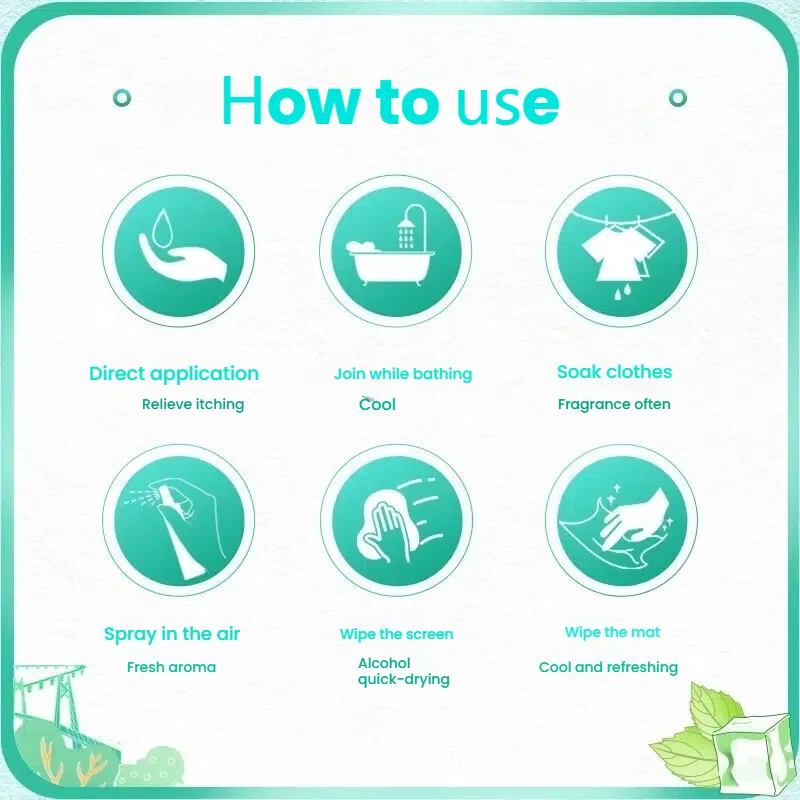 How to use

Direct application
Relieve itching

Join while bathing
Cool

Soak clothes
Fragrance often

Spray in the air
Fresh aroma

Wipe the screen
Alcohol quick-drying

Wipe the mat
Cool and refreshing