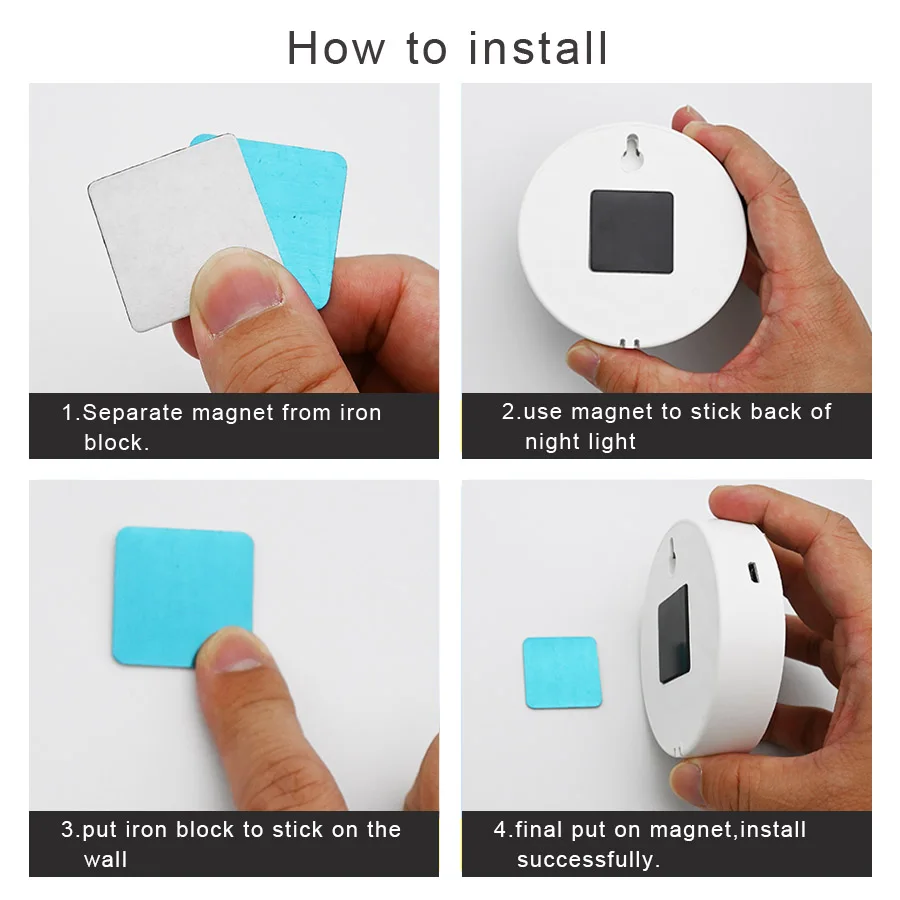 How to install

1.Separate magnet from iron block.

2.use magnet to stick back of night light

3.put iron block to stick on the wall

4.final put on magnet,install successfully.