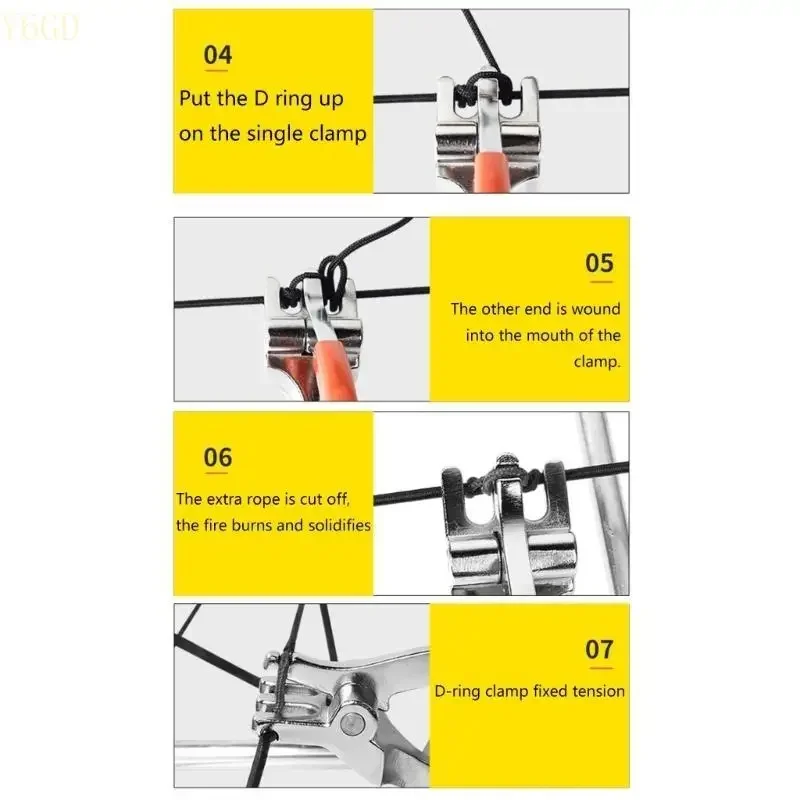 Y6GD

04
Put the D ring up on the single clamp

05
The other end is wound into the mouth of the clamp.

06
The extra rope is cut off, the fire burns and solidifies

07
D-ring clamp fixed tension