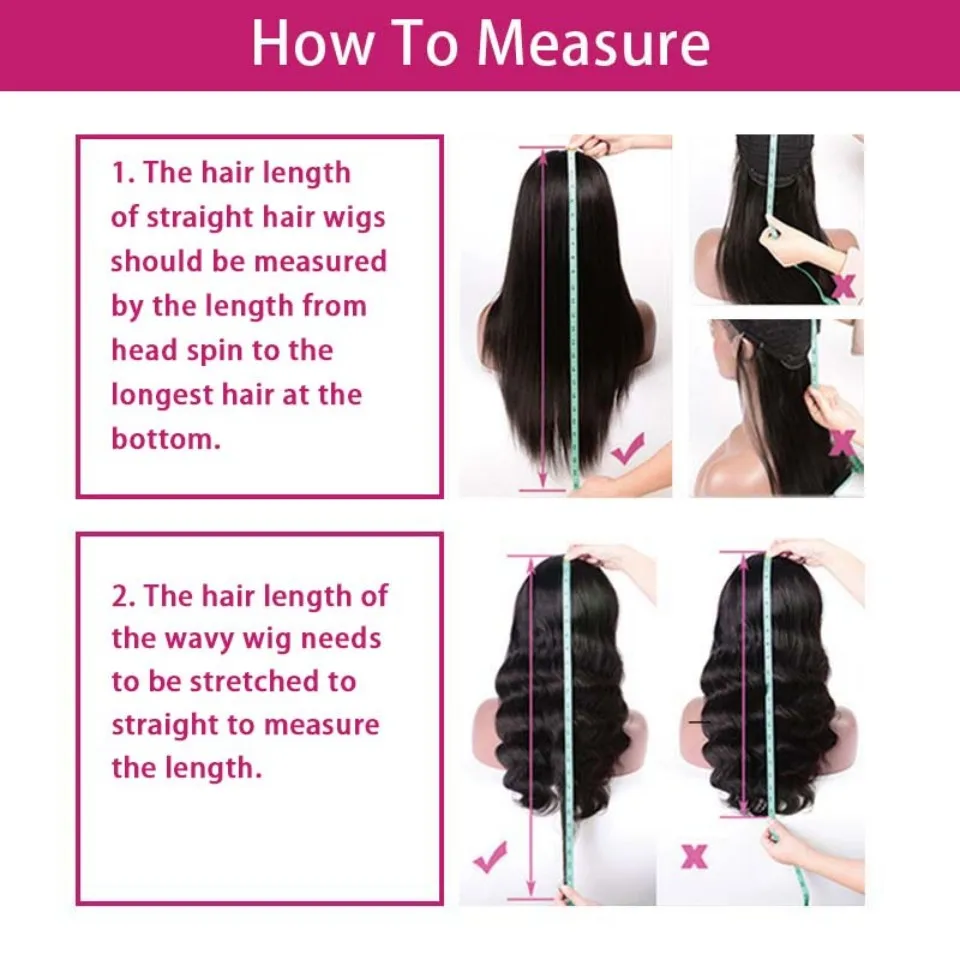 How To Measure

1. The hair length of straight hair wigs should be measured by the length from head spin to the longest hair at the bottom.

2. The hair length of the wavy wig needs to be stretched to straight to measure the length.