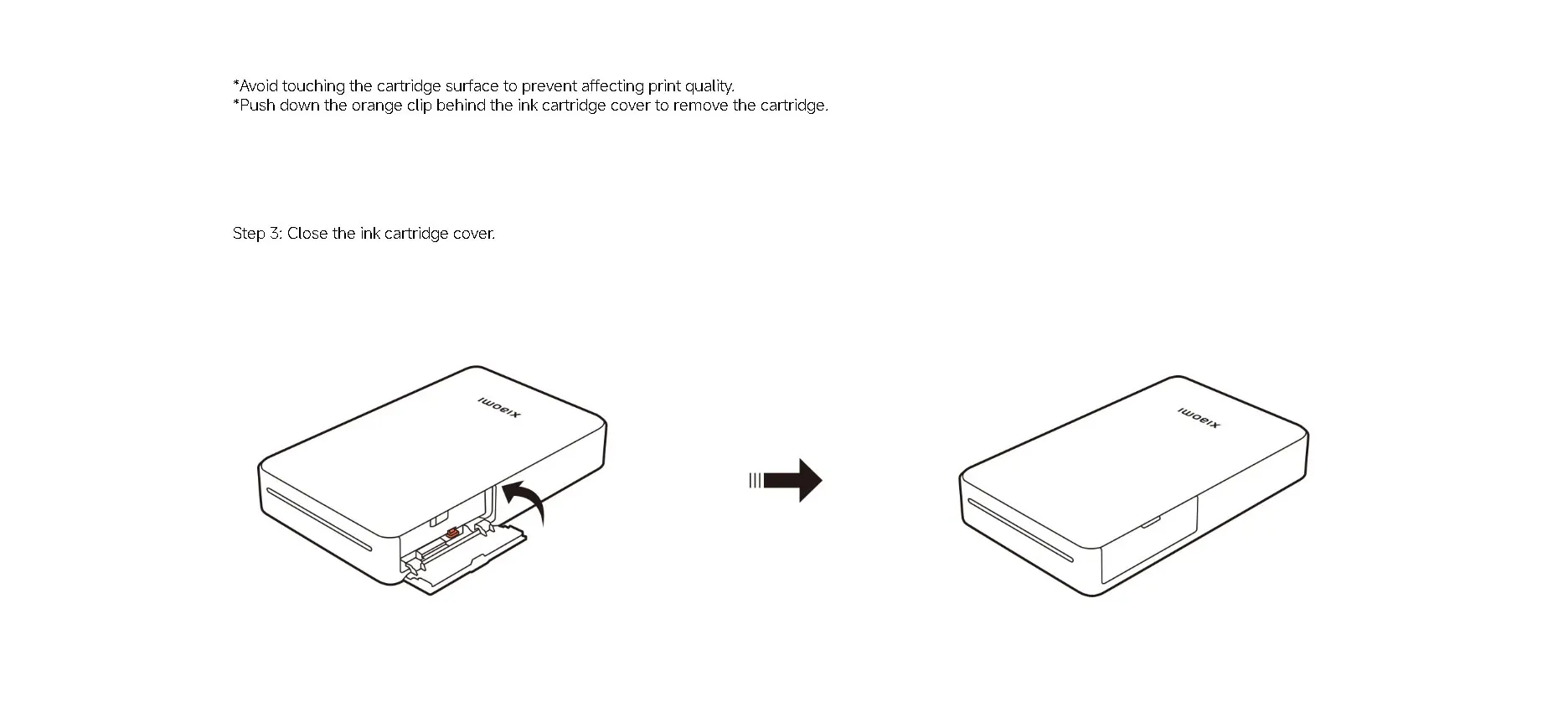 *Avoid touching the cartridge surface to prevent affecting print quality.
*Push down the orange clip behind the ink cartridge cover to remove the cartridge.

Step 3: Close the ink cartridge cover.

xiaomi

xiaomi