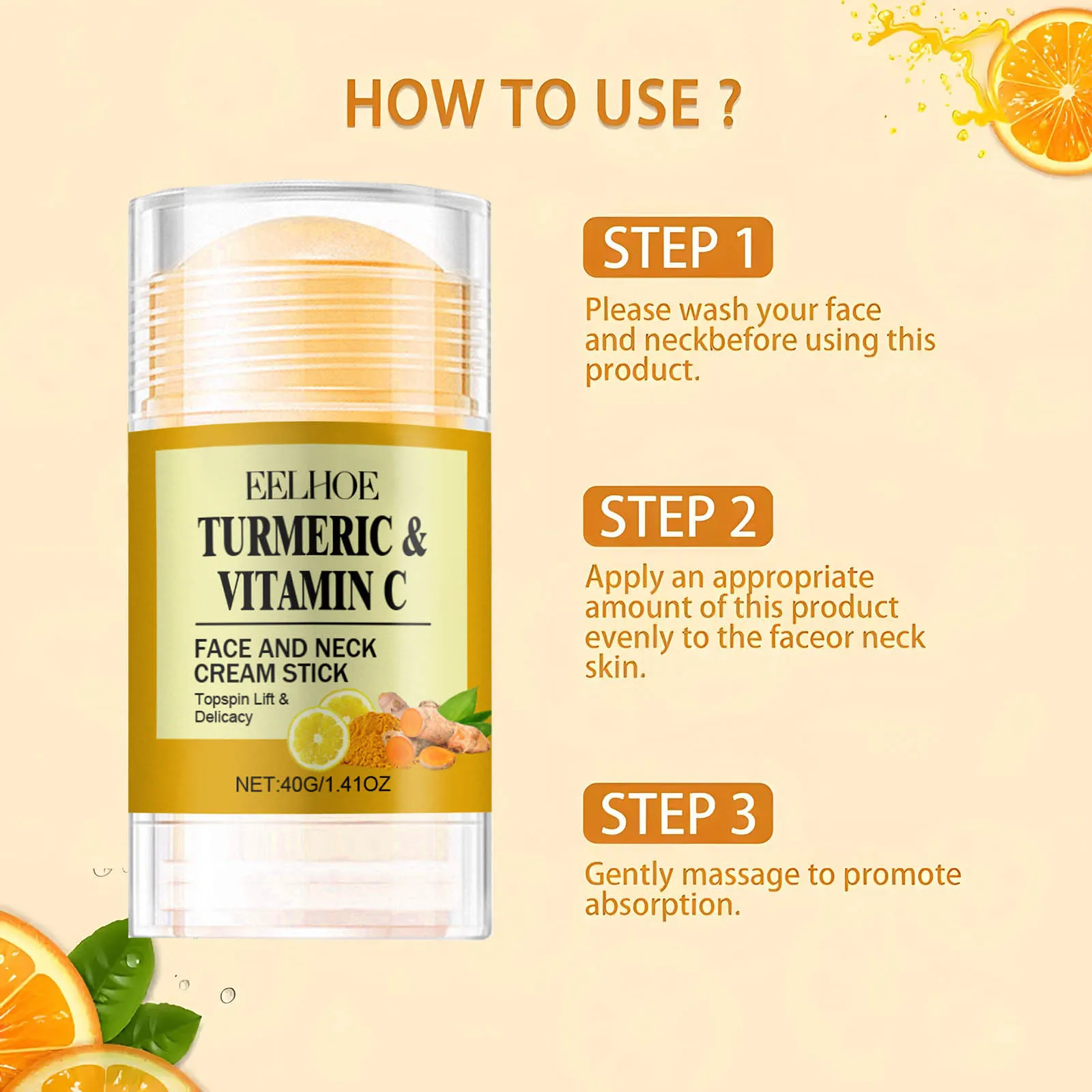 HOW TO USE ?

EELHOE
TURMERIC & VITAMIN C
FACE AND NECK CREAM STICK
Topspin Lift & Delicacy
NET:40G/1.41OZ

STEP 1
Please wash your face and neckbefore using this product.

STEP 2
Apply an appropriate amount of this product evenly to the faceor neck skin.

STEP 3
Gently massage to promote absorption.