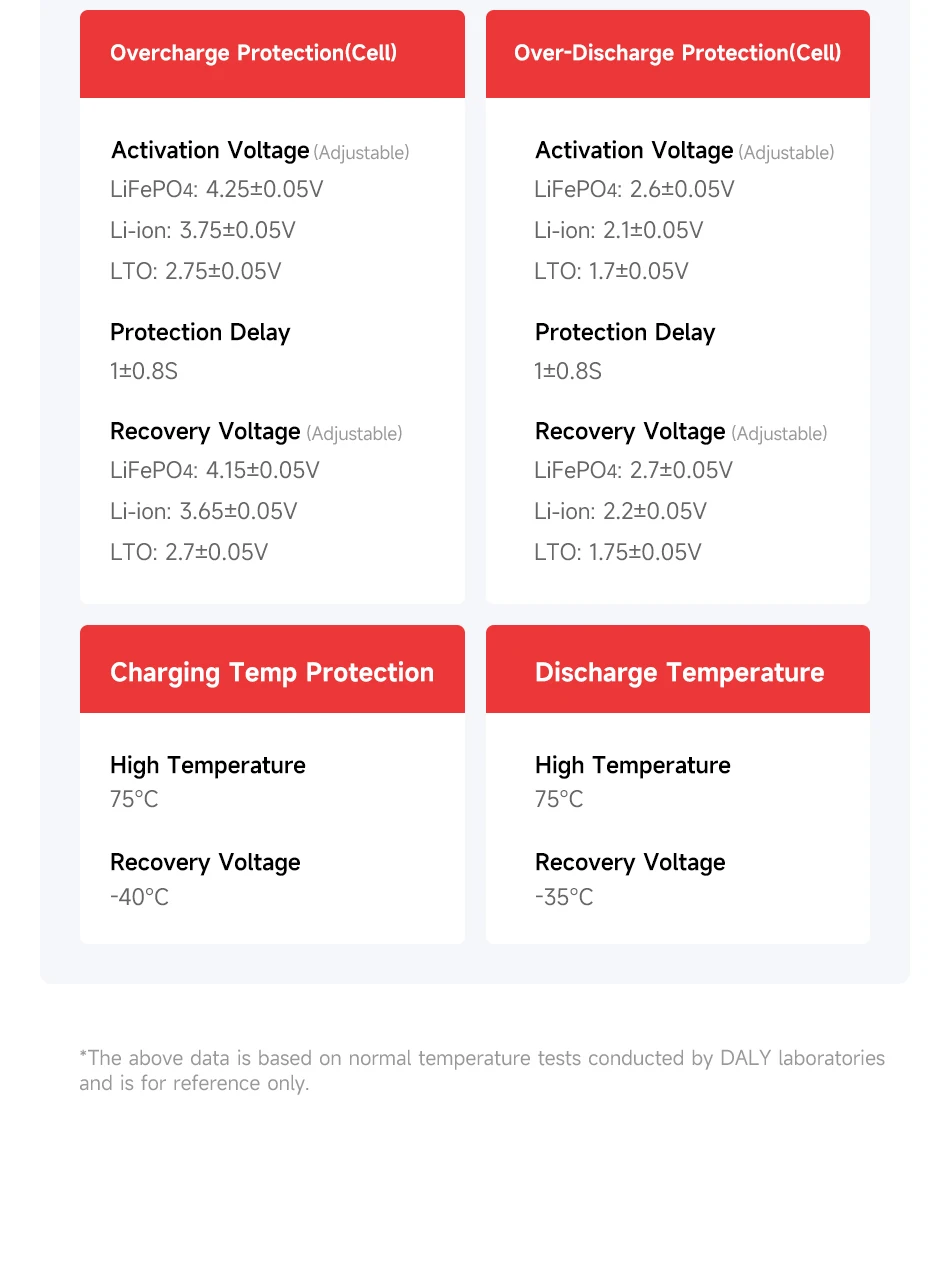 Overcharge Protection(Cell)

Activation Voltage (Adjustable)
$LiFePO_4$: 4.25±0.05V
Li-ion: 3.75±0.05V
LTO: 2.75±0.05V

Protection Delay
1±0.8S

Recovery Voltage (Adjustable)
$LiFePO_4$: 4.15±0.05V
Li-ion: 3.65±0.05V
LTO: 2.7±0.05V

Over-Discharge Protection(Cell)

Activation Voltage (Adjustable)
$LiFePO_4$: 2.6±0.05V
Li-ion: 2.1±0.05V
LTO: 1.7±0.05V

Protection Delay
1±0.8S

Recovery Voltage (Adjustable)
$LiFePO_4$: 2.7±0.05V
Li-ion: 2.2±0.05V
LTO: 1.75±0.05V

Charging Temp Protection

High Temperature
75°C

Recovery Voltage
-40°C

Discharge Temperature

High Temperature
75°C

Recovery Voltage
-35°C

*The above data is based on normal temperature tests conducted by DALY laboratories and is for reference only.