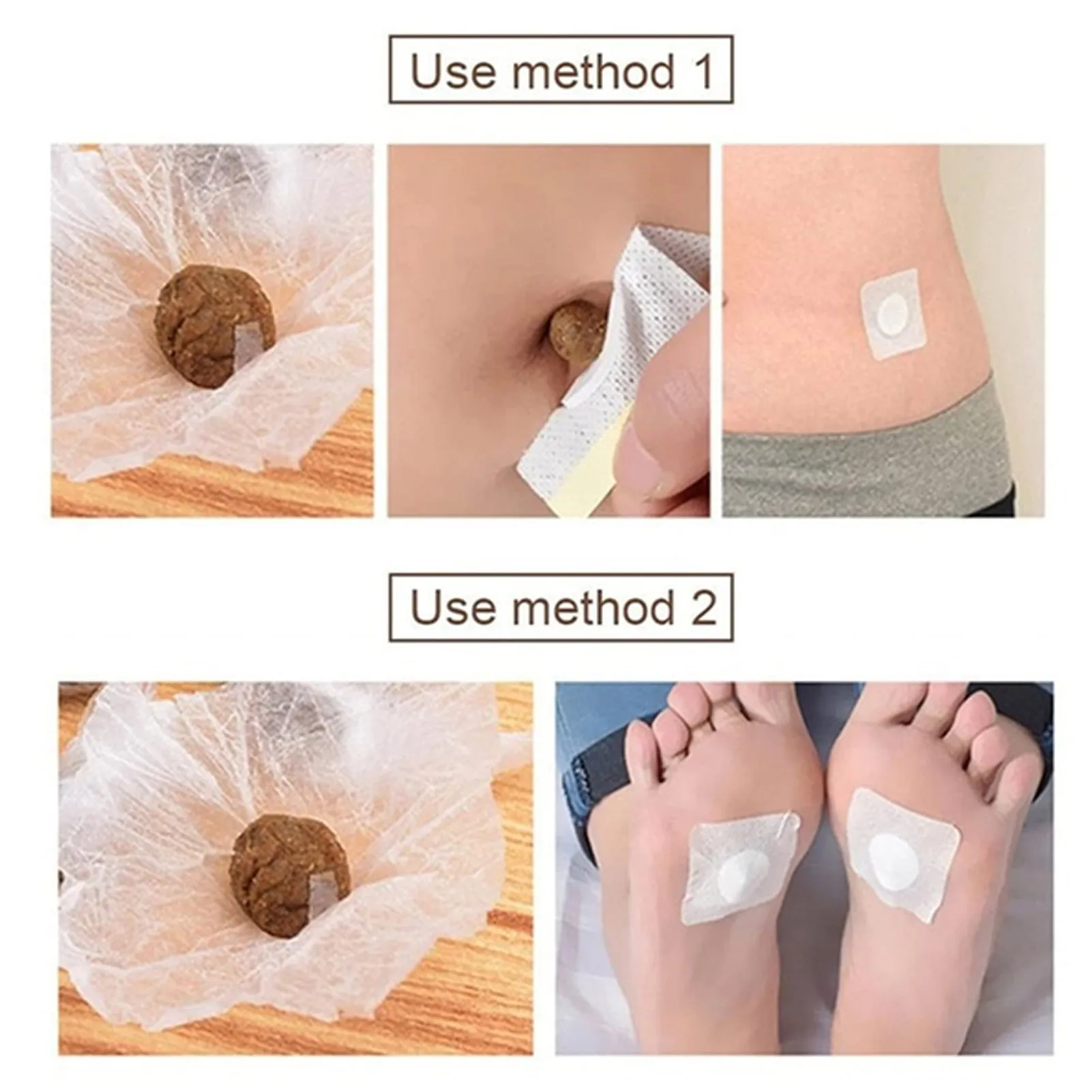 Use method 1

Use method 2