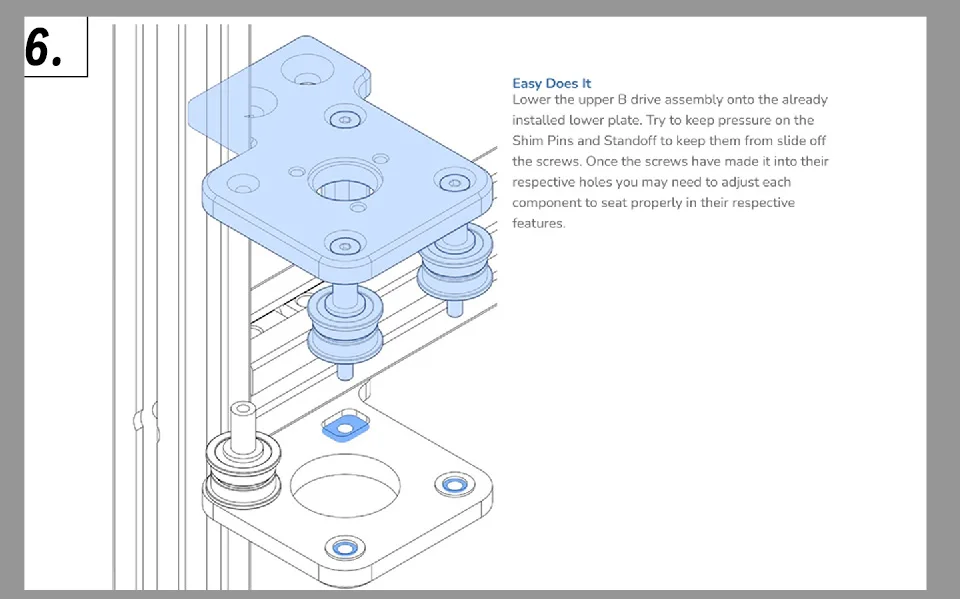 6.

Easy Does It
Lower the upper B drive assembly onto the already installed lower plate. Try to keep pressure on the Shim Pins and Standoff to keep them from slide off the screws. Once the screws have made it into their respective holes you may need to adjust each component to seat properly in their respective features.