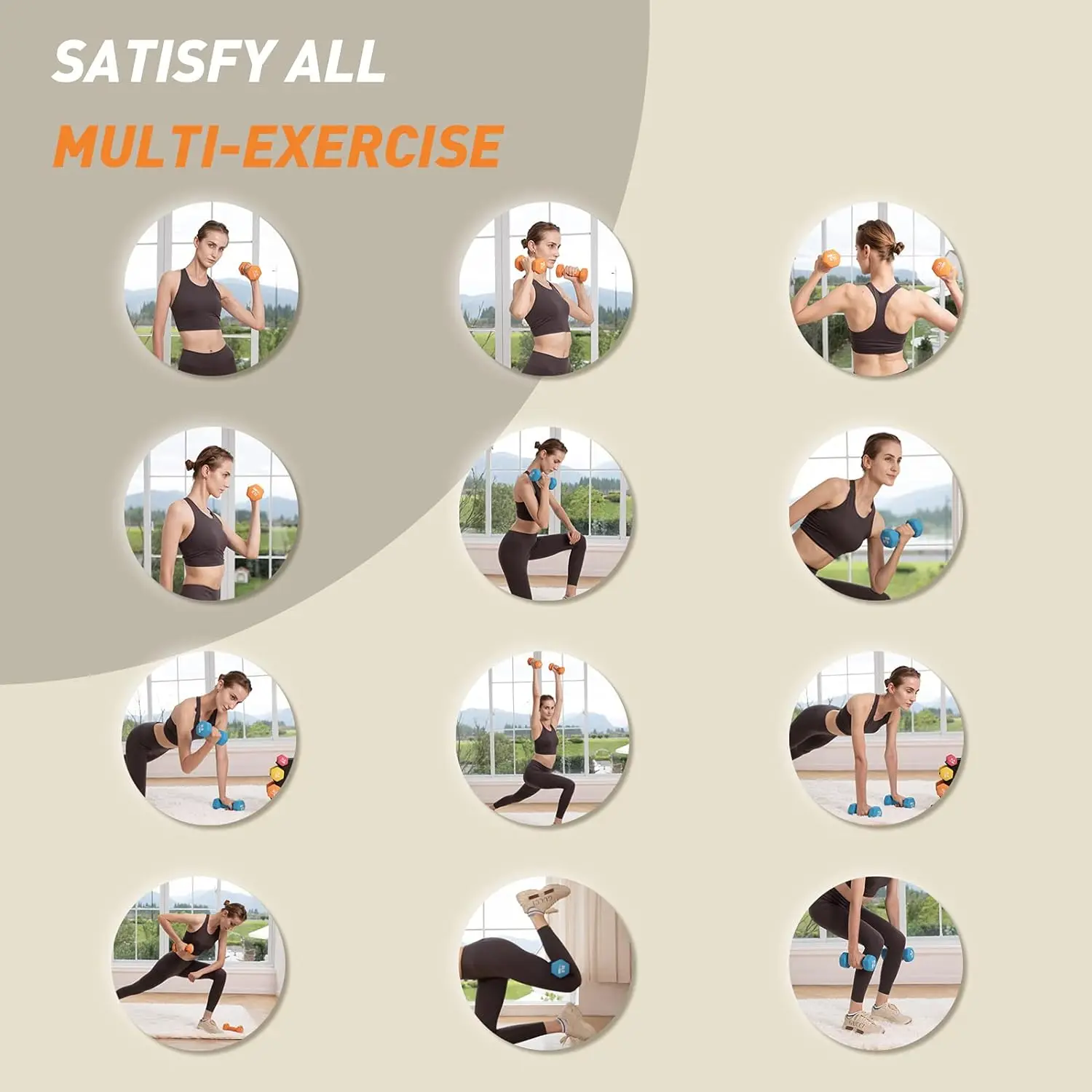 SATISFY ALL
MULTI-EXERCISE