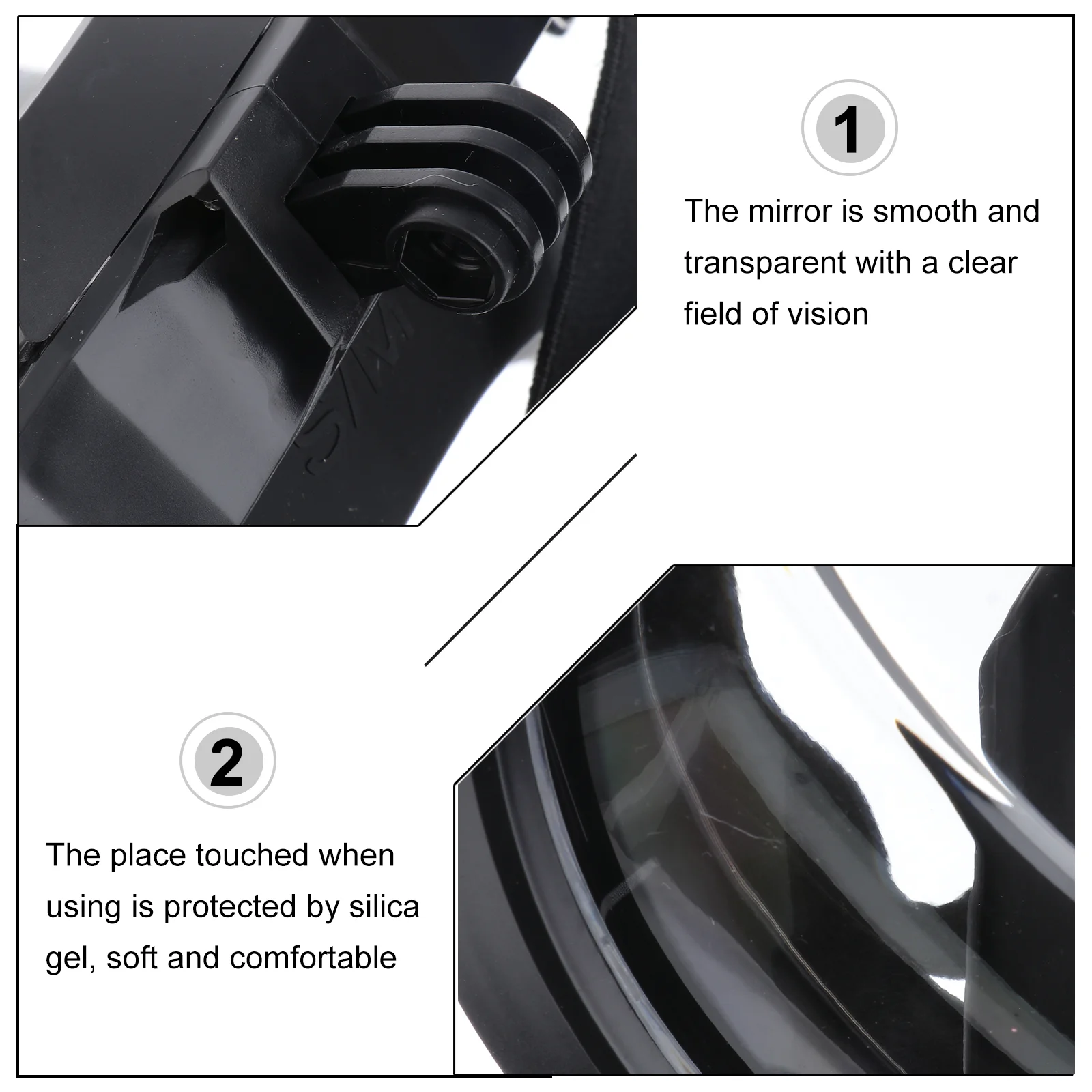 1

The mirror is smooth and transparent with a clear field of vision

2

The place touched when using is protected by silica gel, soft and comfortable