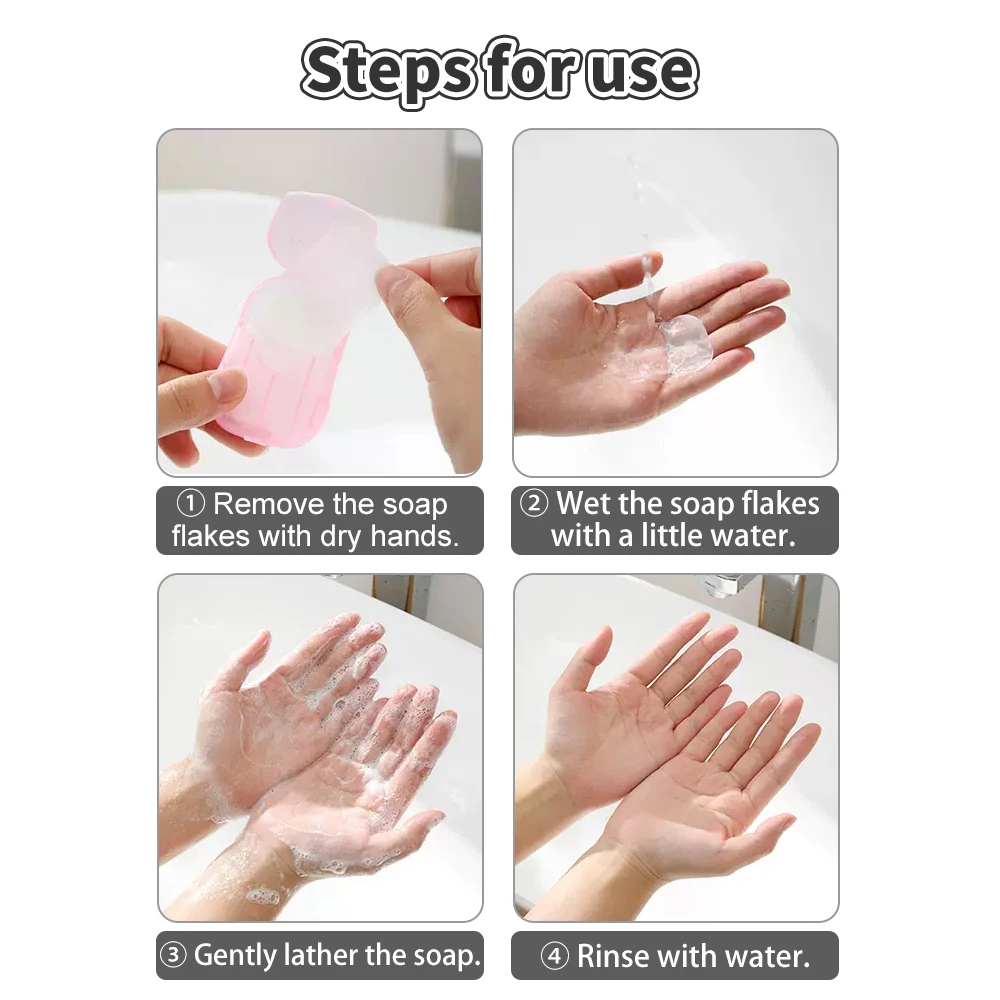 Steps for use

① Remove the soap flakes with dry hands.

② Wet the soap flakes with a little water.

③ Gently lather the soap.

④ Rinse with water.