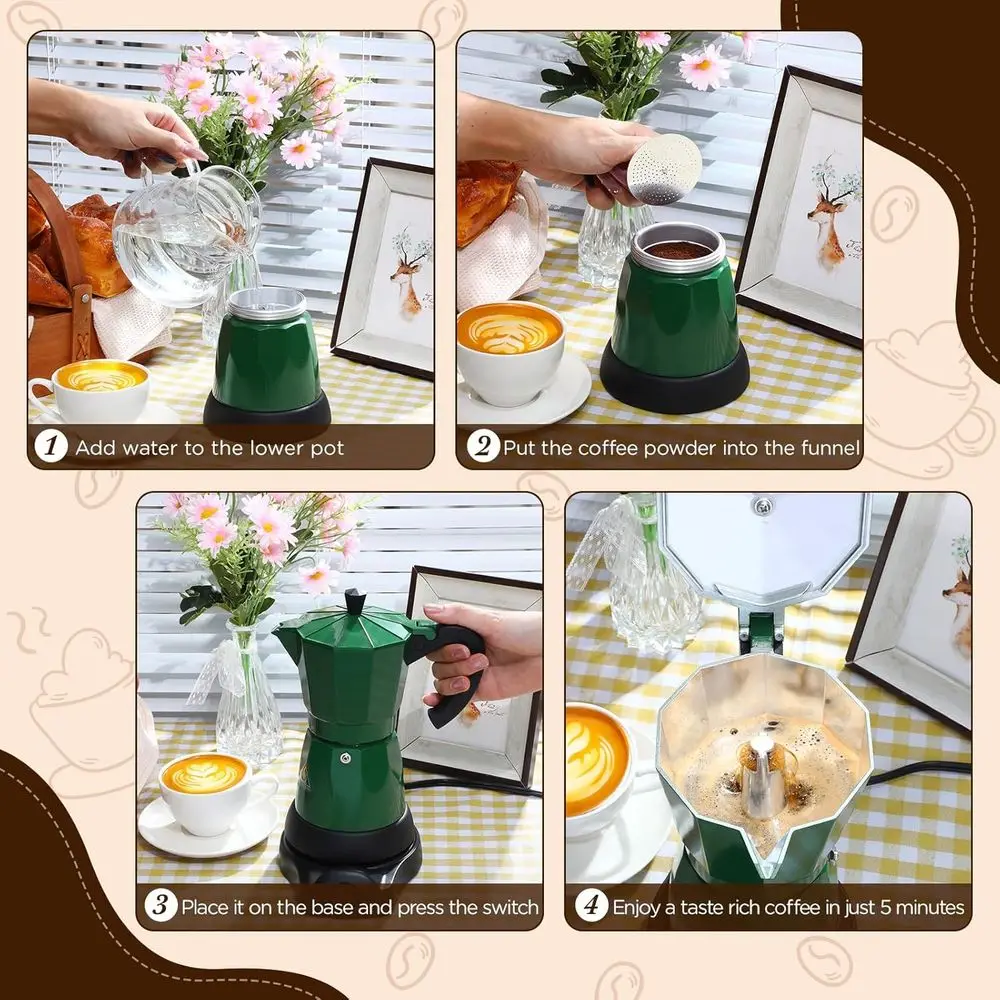 1 Add water to the lower pot

2 Put the coffee powder into the funnel

3 Place it on the base and press the switch

4 Enjoy a taste rich coffee in just 5 minutes