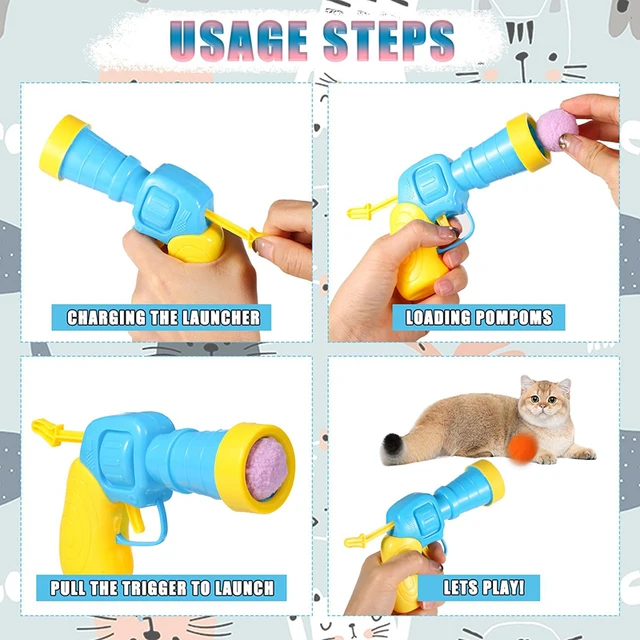 USAGE STEPS

CHARGING THE LAUNCHER

LOADING POMPOMS

PULL THE TRIGGER TO LAUNCH

LETS PLAY!