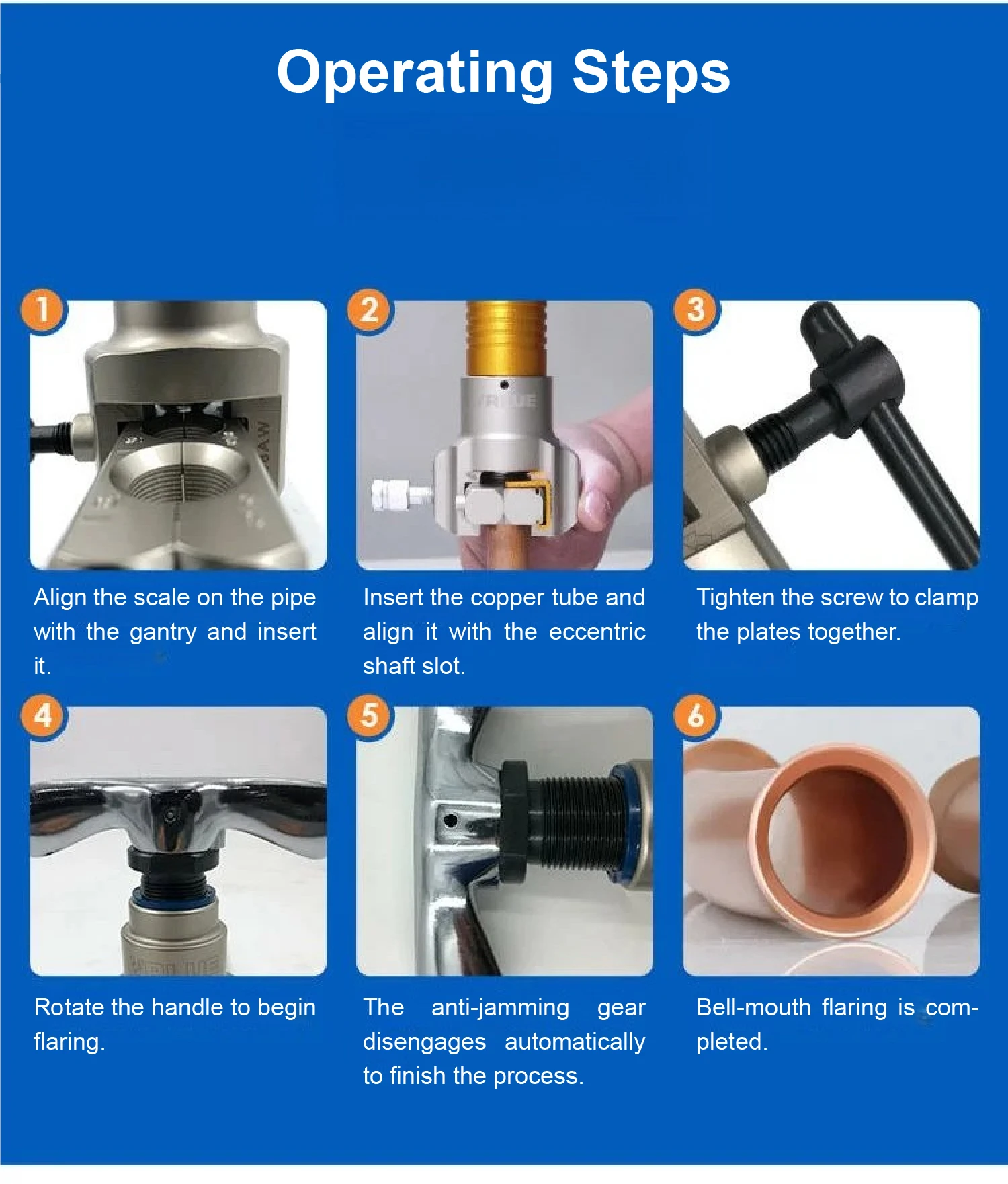 Operating Steps

1

Align the scale on the pipe with the gantry and insert it.

2

Insert the copper tube and align it with the eccentric shaft slot.

3

Tighten the screw to clamp the plates together.

4

Rotate the handle to begin flaring.

5

The anti-jamming gear disengages automatically to finish the process.

6

Bell-mouth flaring is completed.