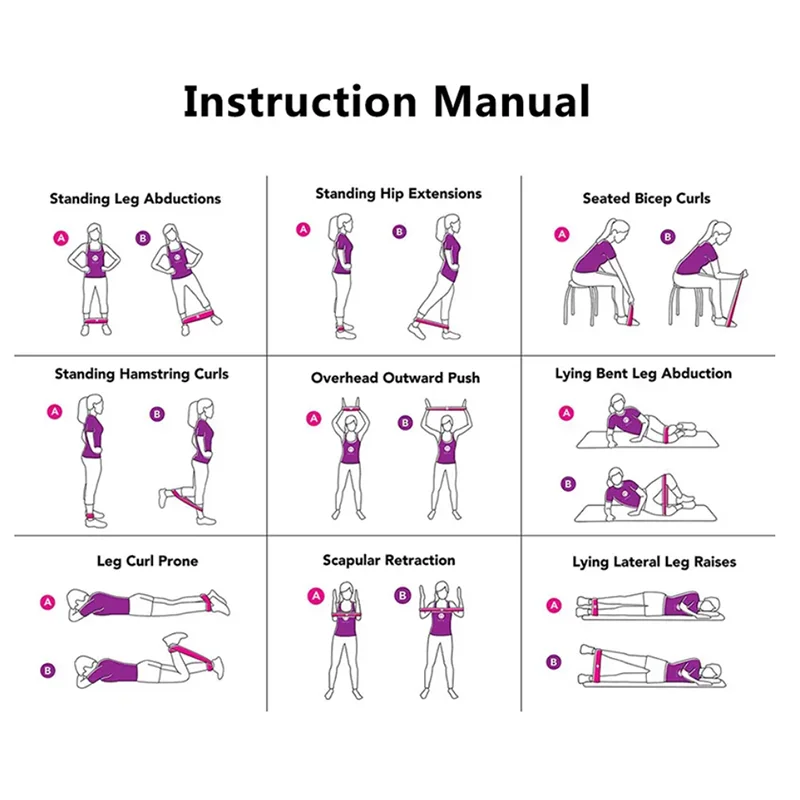 Instruction Manual

Standing Leg Abductions

A B

Standing Hip Extensions

A B

Seated Bicep Curls

A B

Standing Hamstring Curls

A B

Overhead Outward Push

A B

Lying Bent Leg Abduction

A

B

Leg Curl Prone

A

B

Scapular Retraction

A B

Lying Lateral Leg Raises

A

B