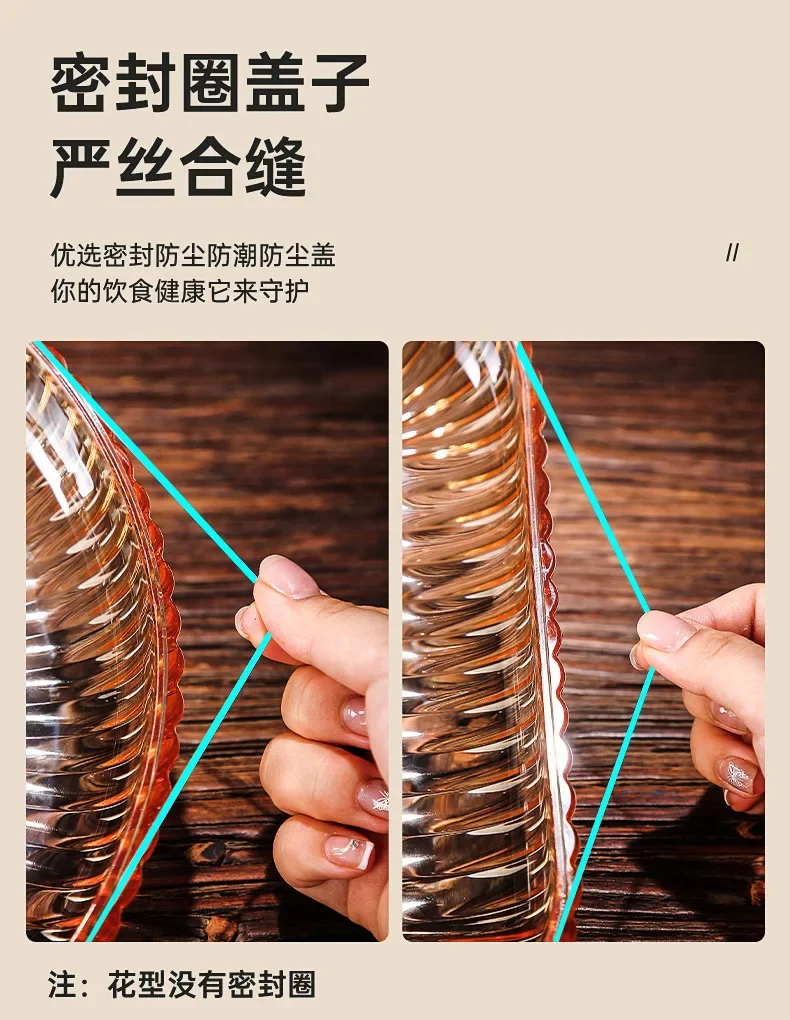 密封圈盖子
严丝合缝

优选密封防尘防潮防尘盖
你的饮食健康它来守护

//

注：花型没有密封圈