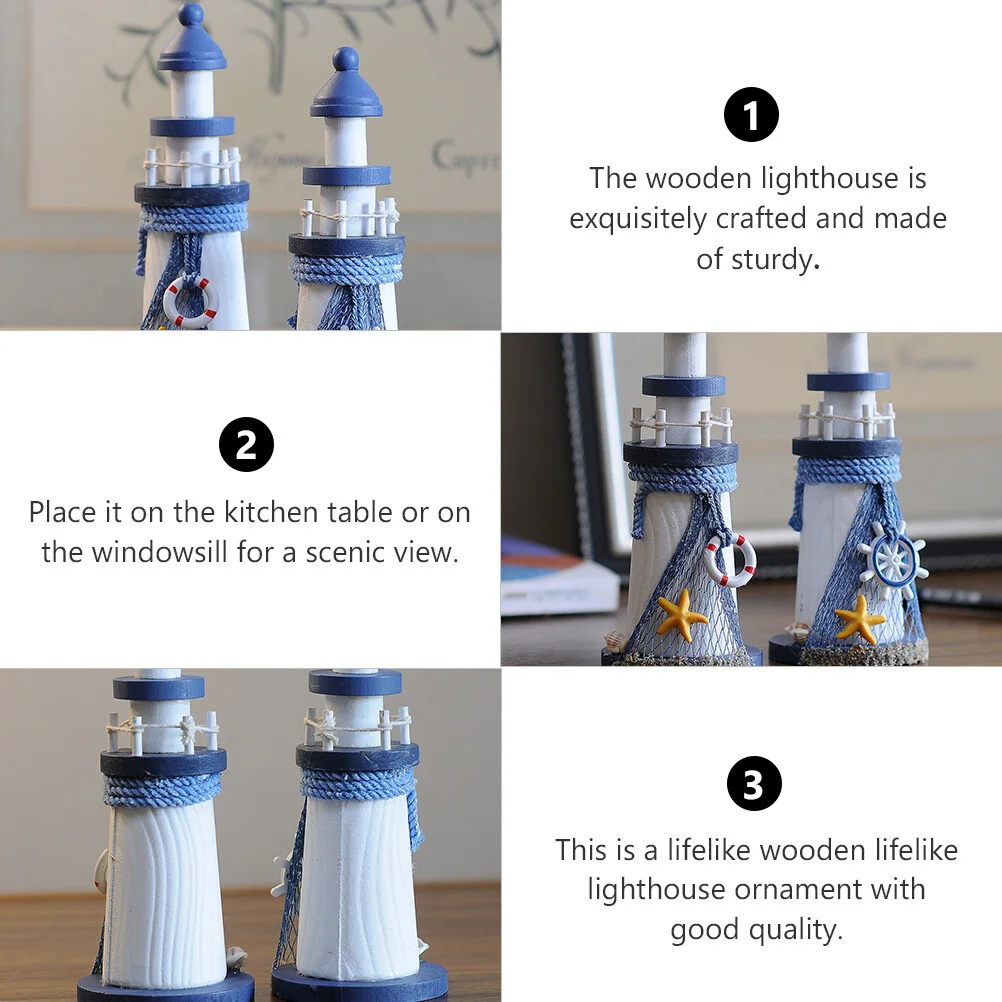 1

The wooden lighthouse is exquisitely crafted and made of sturdy.

2

Place it on the kitchen table or on the windowsill for a scenic view.

3

This is a lifelike wooden lifelike lighthouse ornament with good quality.