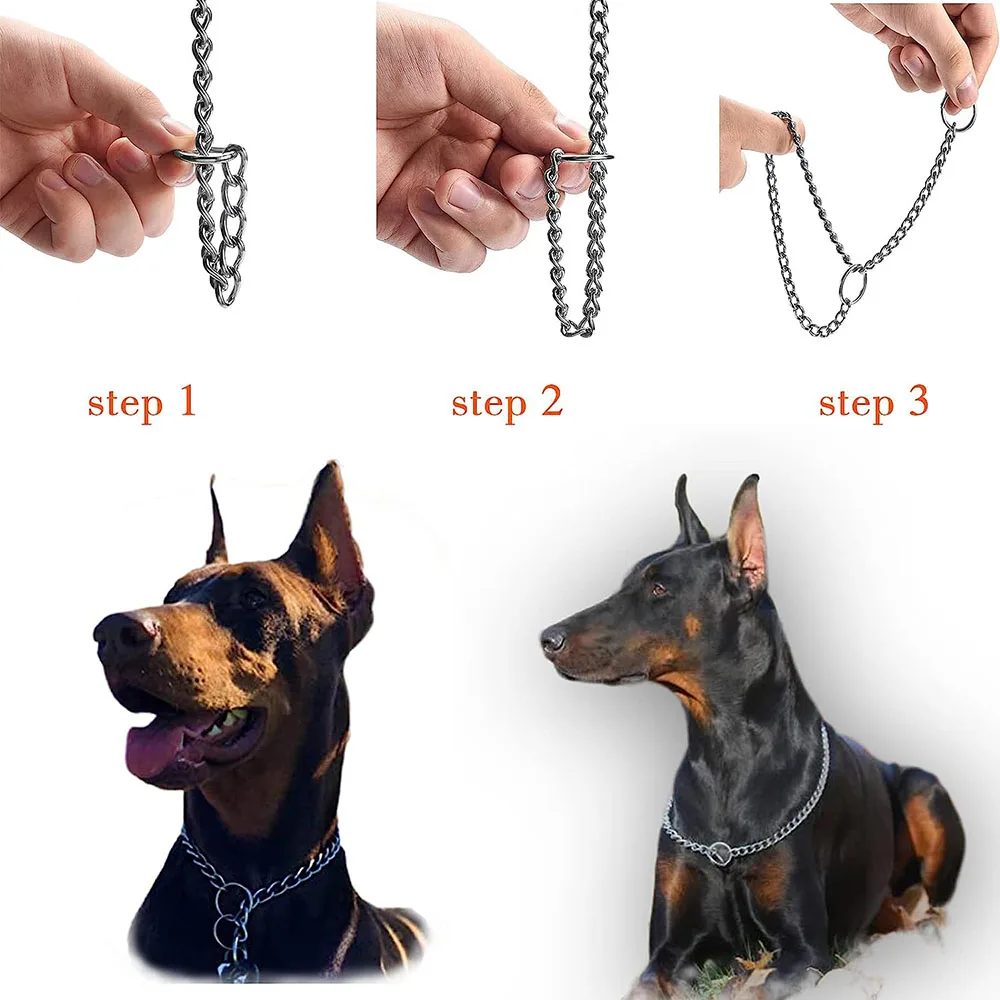 step 1

step 2

step 3