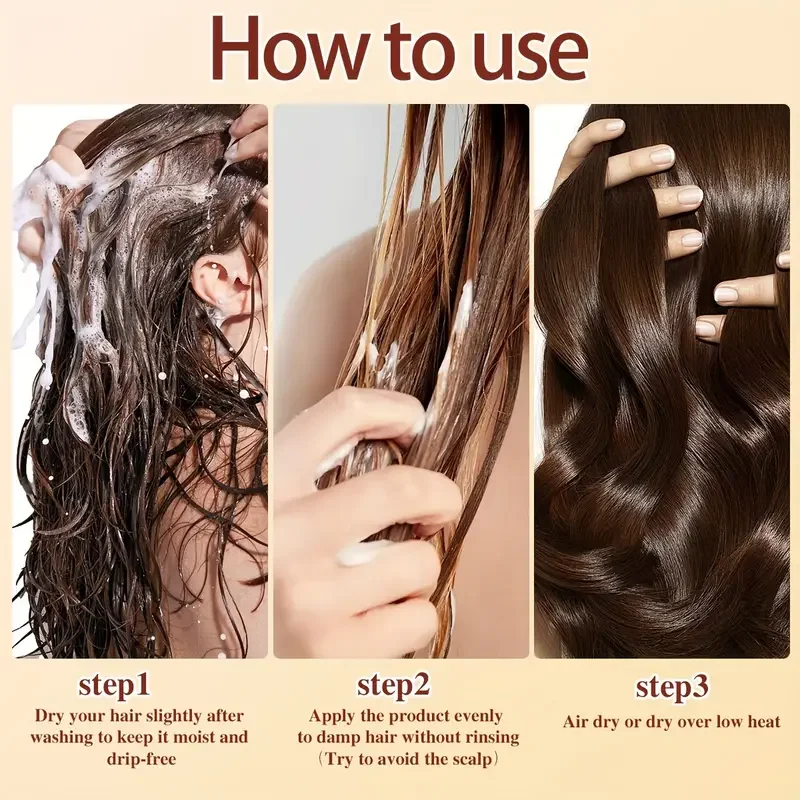 How to use

step1
Dry your hair slightly after washing to keep it moist and drip-free

step2
Apply the product evenly to damp hair without rinsing （Try to avoid the scalp）

step3
Air dry or dry over low heat