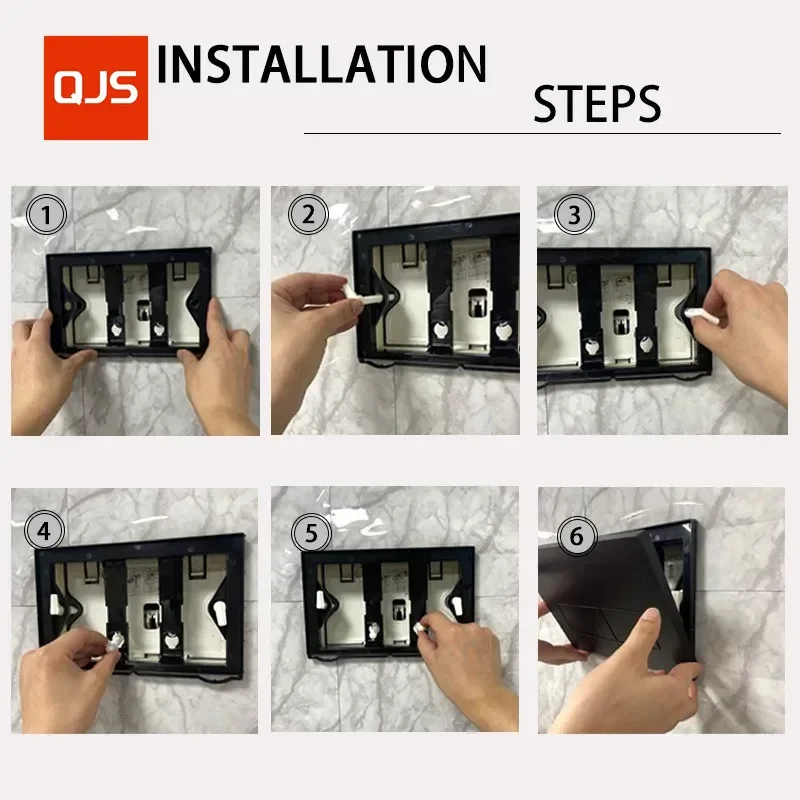 QJS INSTALLATION STEPS

1

2

3

4

5

6