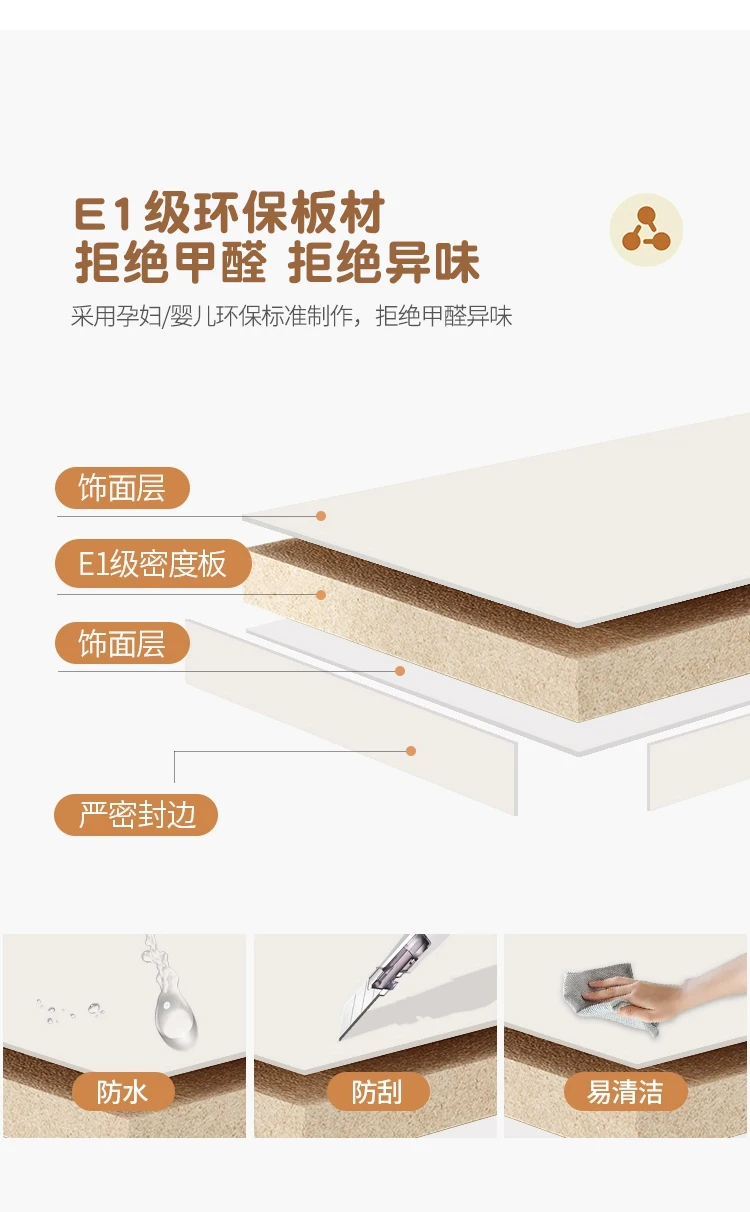 E1级环保板材
拒绝甲醛 拒绝异味

采用孕妇/婴儿环保标准制作，拒绝甲醛异味

饰面层

E1级密度板

饰面层

严密封边

防水

防刮

易清洁