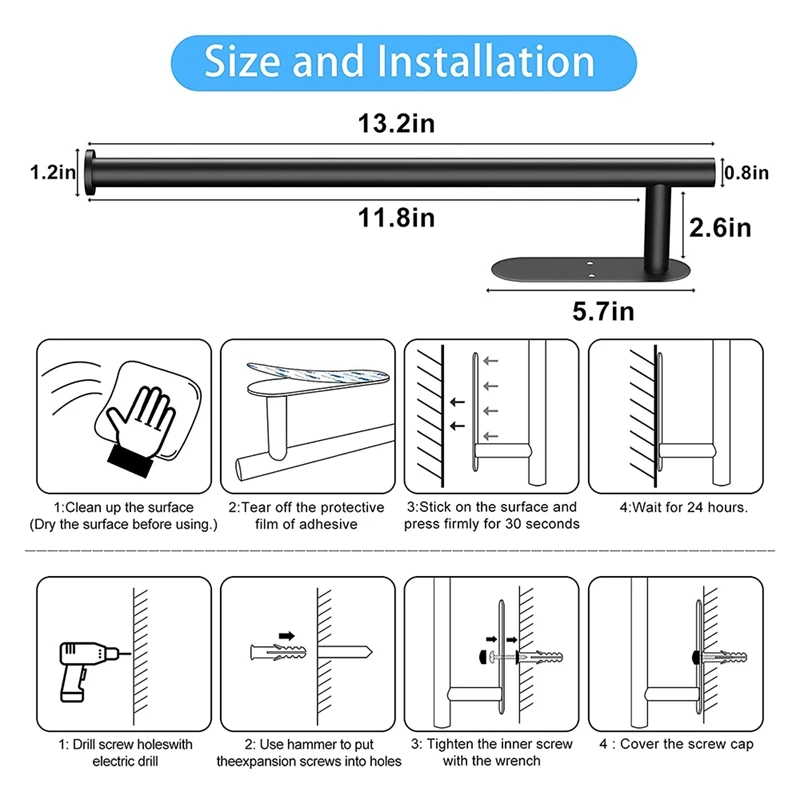 Size and Installation

13.2in

1.2in

0.8in

11.8in

2.6in

5.7in

1:Clean up the surface
(Dry the surface before using.)

2:Tear off the protective film of adhesive

3:Stick on the surface and press firmly for 30 seconds

4:Wait for 24 hours.

1: Drill screw holeswith electric drill

2: Use hammer to put theexpansion screws into holes

3: Tighten the inner screw with the wrench

4 : Cover the screw cap