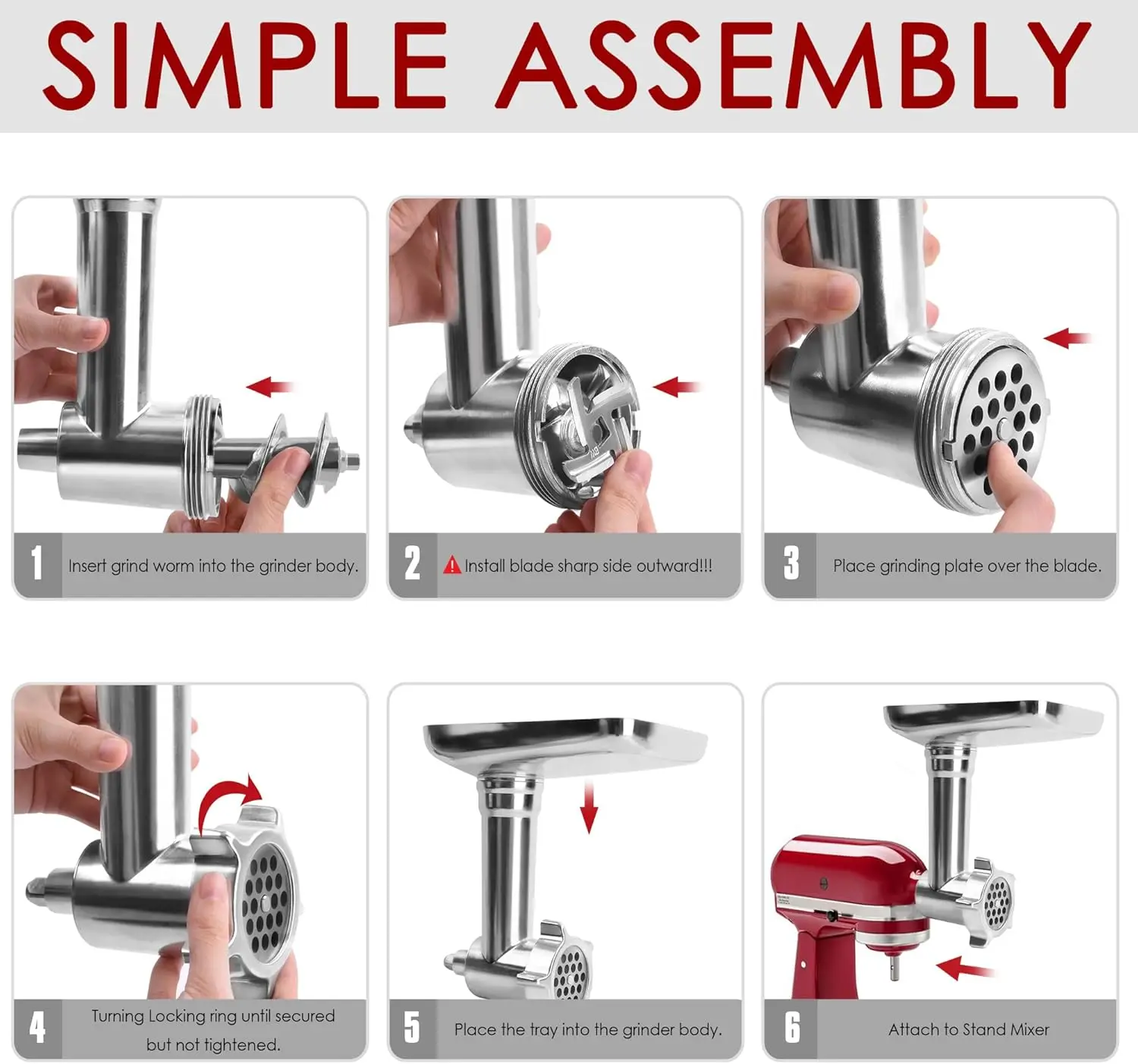 SIMPLE ASSEMBLY

1 Insert grind worm into the grinder body.

2 Install blade sharp side outward!!!

3 Place grinding plate over the blade.

4 Turning Locking ring until secured but not tightened.

5 Place the tray into the grinder body.

6 Attach to Stand Mixer