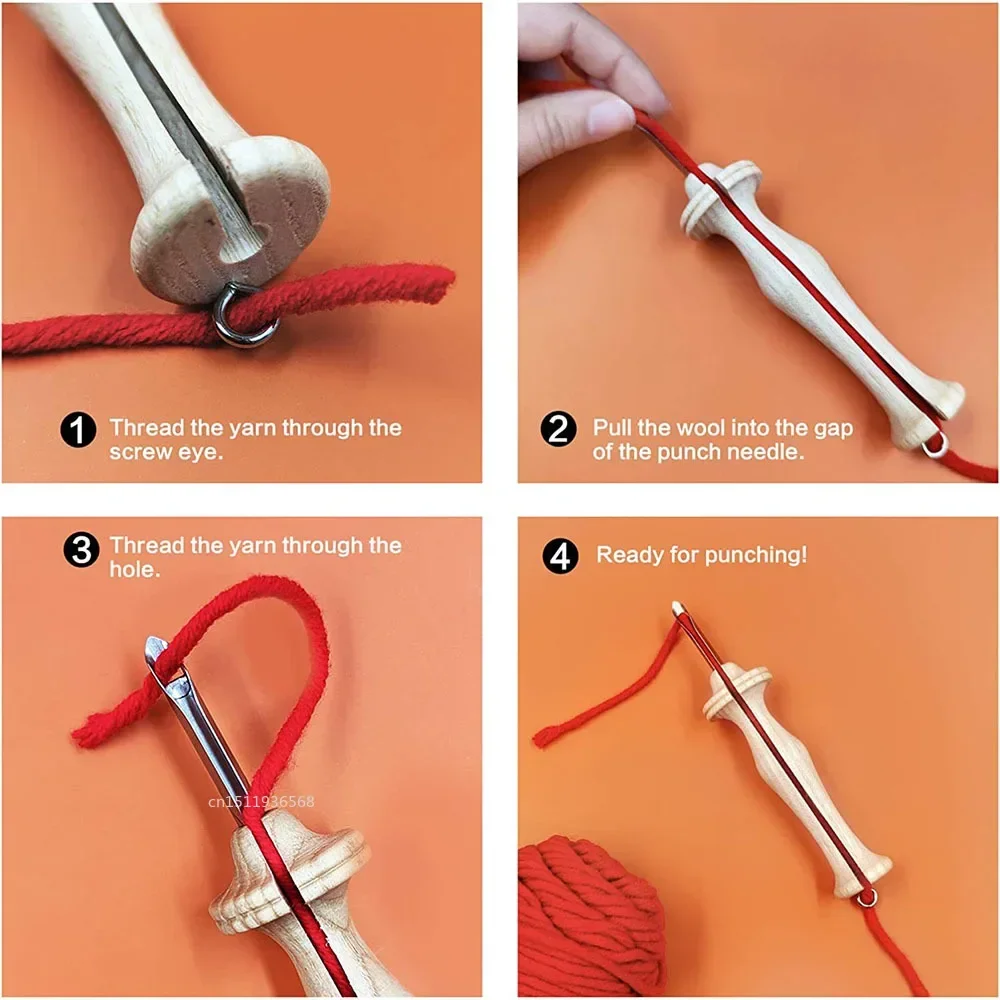 1 Thread the yarn through the screw eye.

2 Pull the wool into the gap of the punch needle.

3 Thread the yarn through the hole.

cn1511936568

4 Ready for punching!