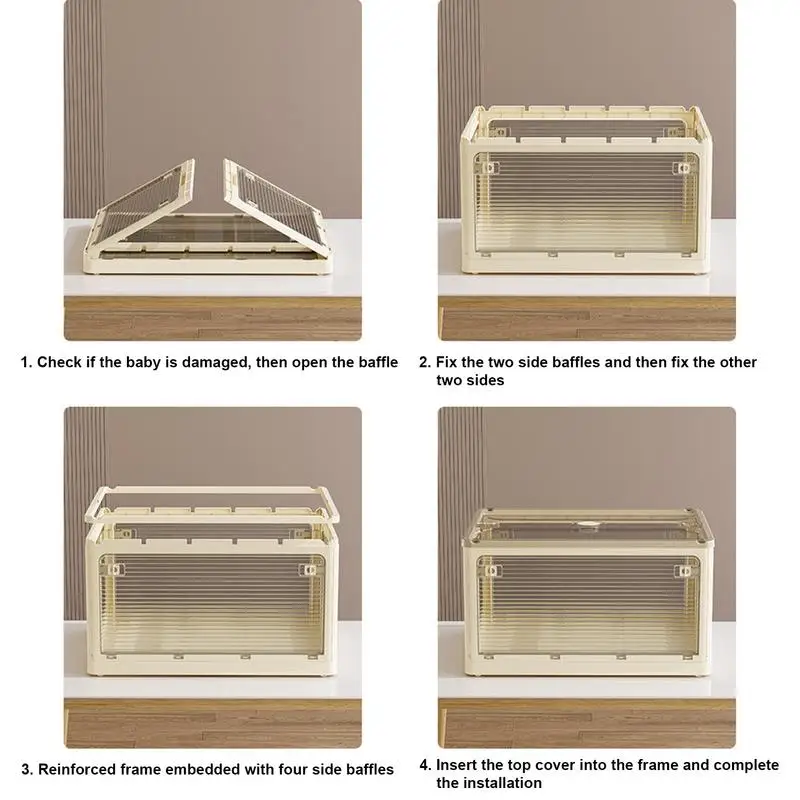 1. Check if the baby is damaged, then open the baffle

2. Fix the two side baffles and then fix the other two sides

3. Reinforced frame embedded with four side baffles

4. Insert the top cover into the frame and complete the installation