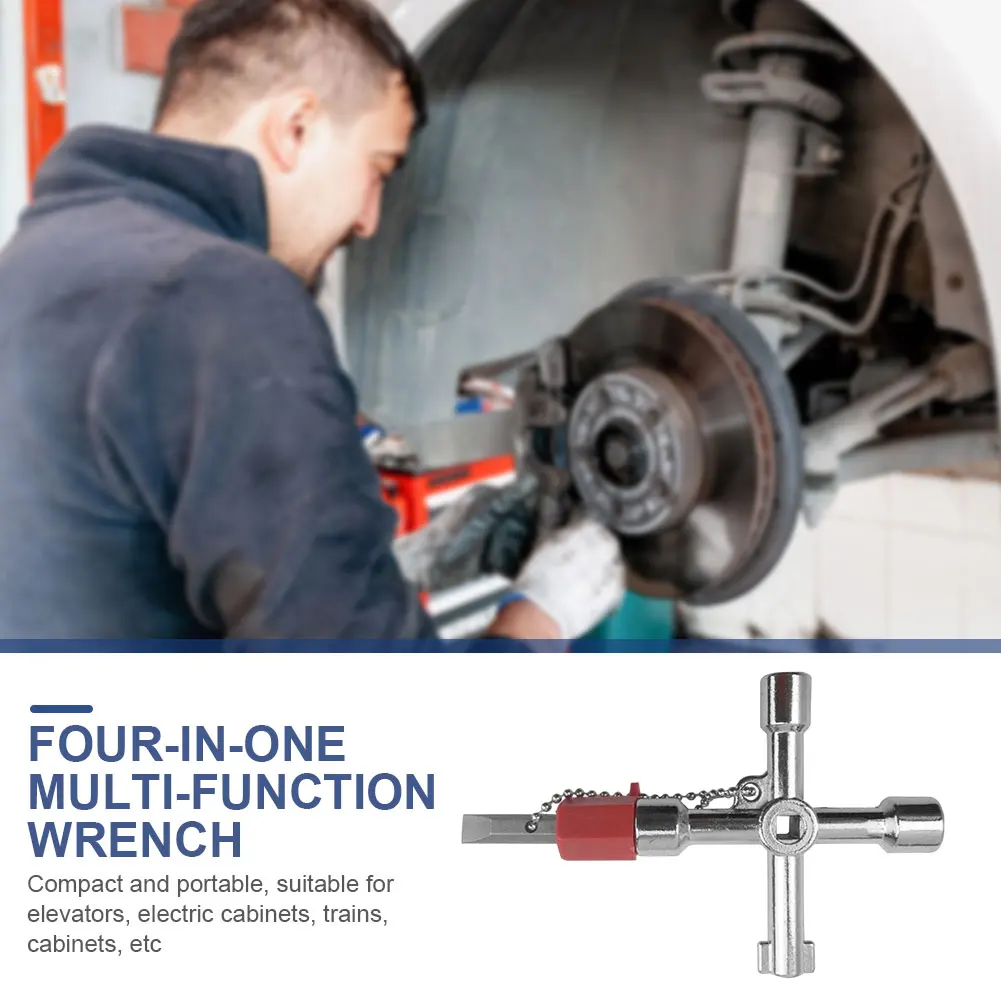 FOUR-IN-ONE MULTI-FUNCTION WRENCH

Compact and portable, suitable for elevators, electric cabinets, trains, cabinets, etc