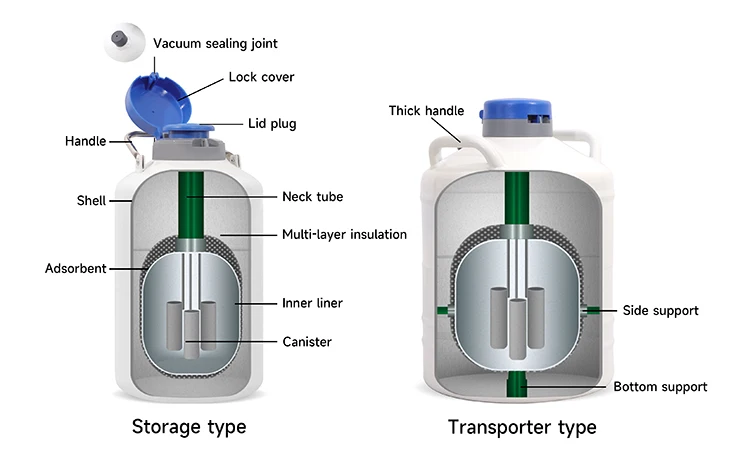 Vacuum sealing joint
Lock cover
Lid plug
Handle
Shell
Neck tube
Multi-layer insulation
Adsorbent
Inner liner
Canister
Storage type

Thick handle
Side support
Bottom support
Transporter type