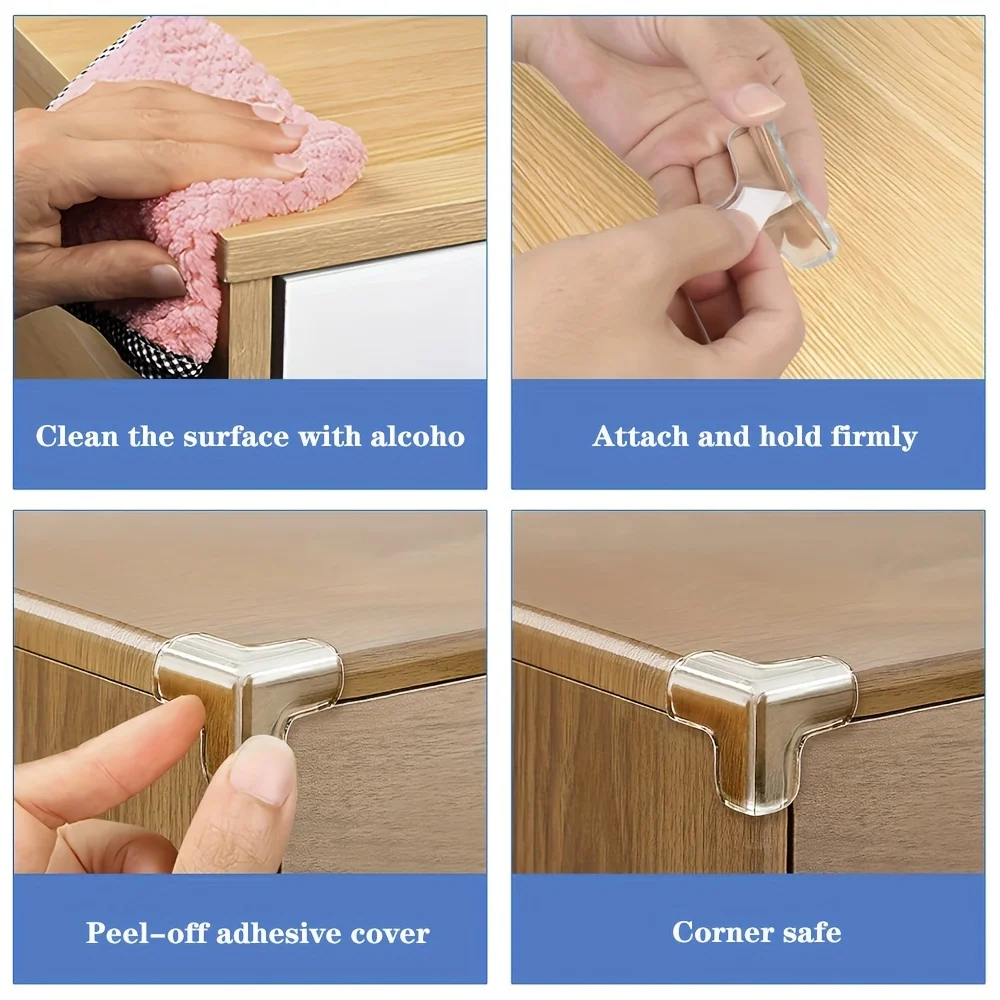 Clean the surface with alcoho

Attach and hold firmly

Peel-off adhesive cover

Corner safe