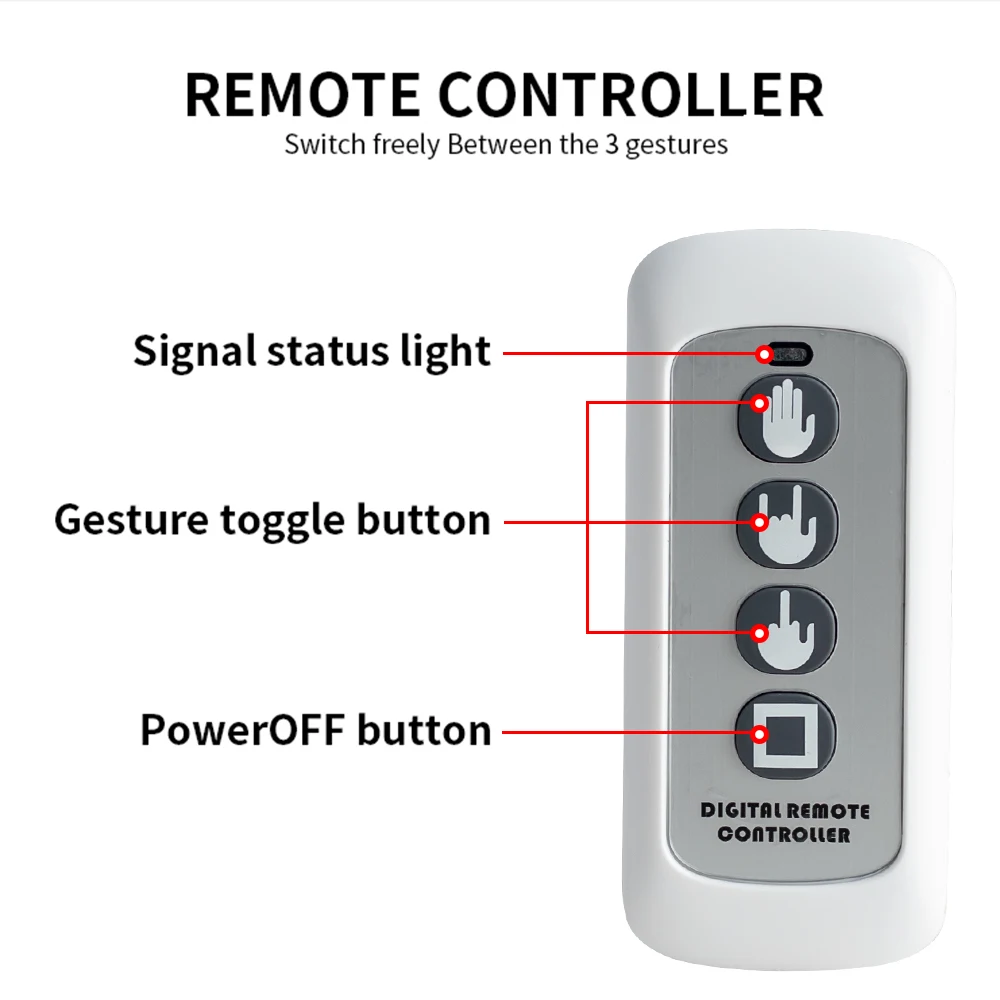 REMOTE CONTROLLER

Switch freely Between the 3 gestures

Signal status light

Gesture toggle button

PowerOFF button

DIGITAL REMOTE CONTROLLER