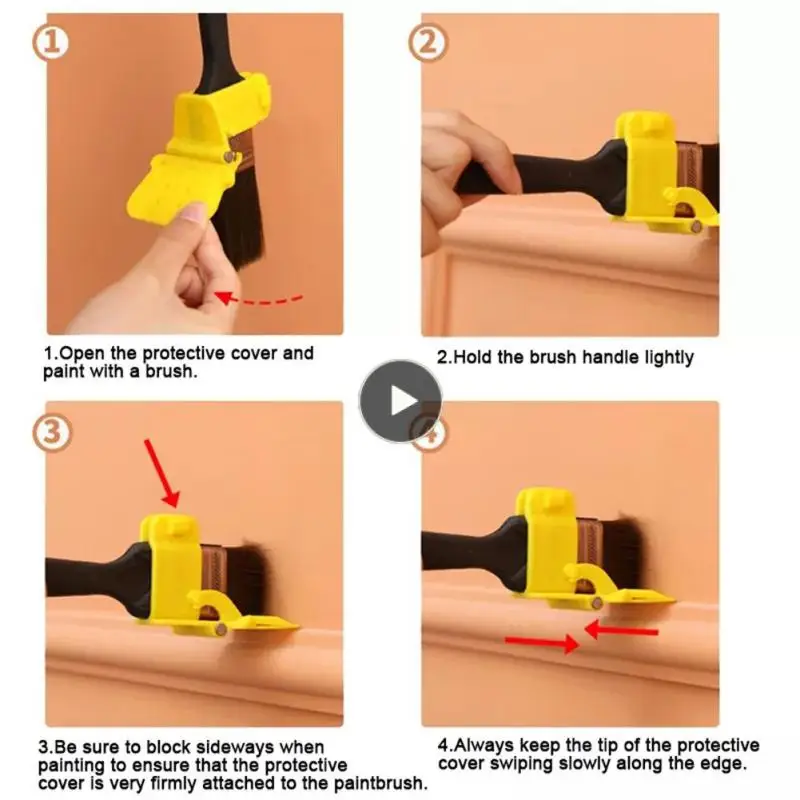 ①

1.Open the protective cover and paint with a brush.

②

2.Hold the brush handle lightly

③

3.Be sure to block sideways when painting to ensure that the protective cover is very firmly attached to the paintbrush.

④

4.Always keep the tip of the protective cover swiping slowly along the edge.