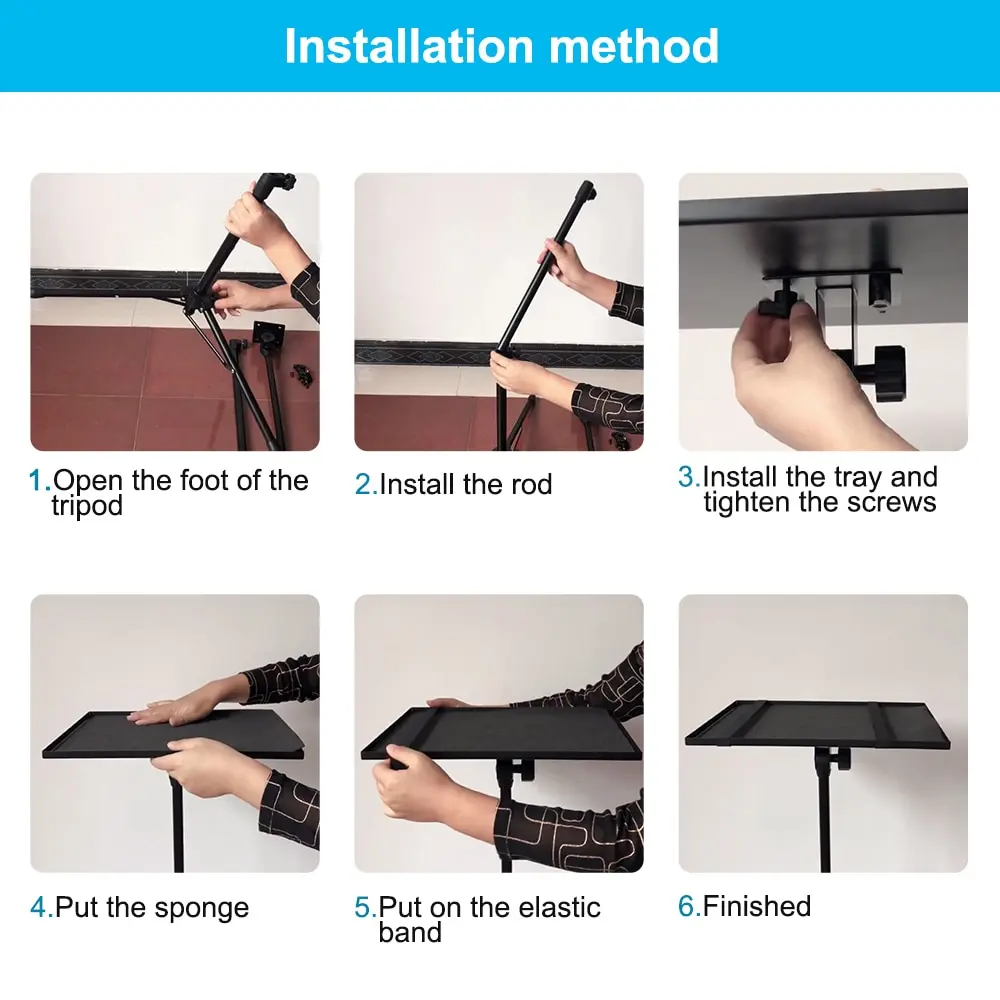 Installation method

1.Open the foot of the tripod

2.Install the rod

3.Install the tray and tighten the screws

4.Put the sponge

5.Put on the elastic band

6.Finished