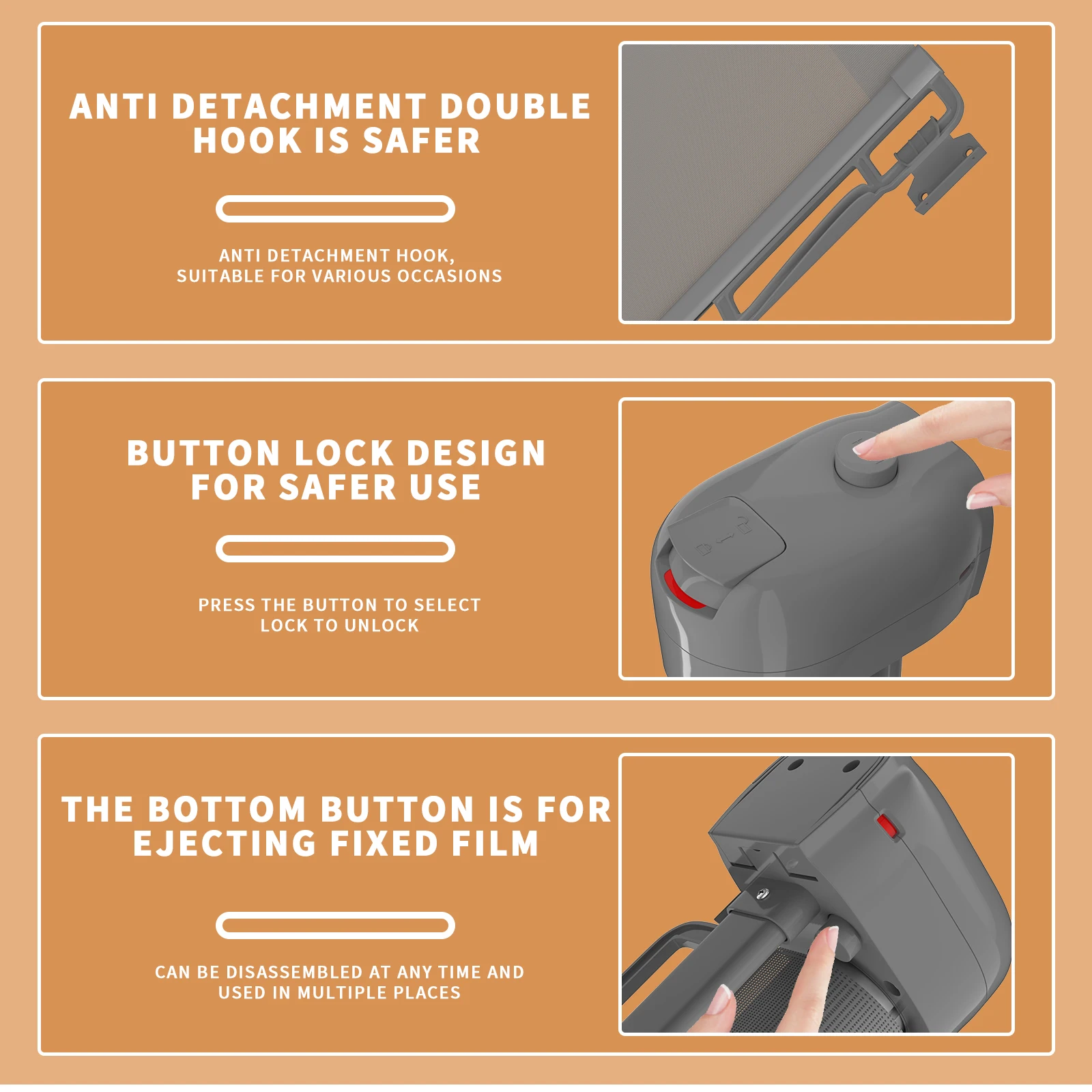 ANTI DETACHMENT DOUBLE HOOK IS SAFER

ANTI DETACHMENT HOOK, SUITABLE FOR VARIOUS OCCASIONS

BUTTON LOCK DESIGN FOR SAFER USE

PRESS THE BUTTON TO SELECT LOCK TO UNLOCK

THE BOTTOM BUTTON IS FOR EJECTING FIXED FILM

CAN BE DISASSEMBLED AT ANY TIME AND USED IN MULTIPLE PLACES