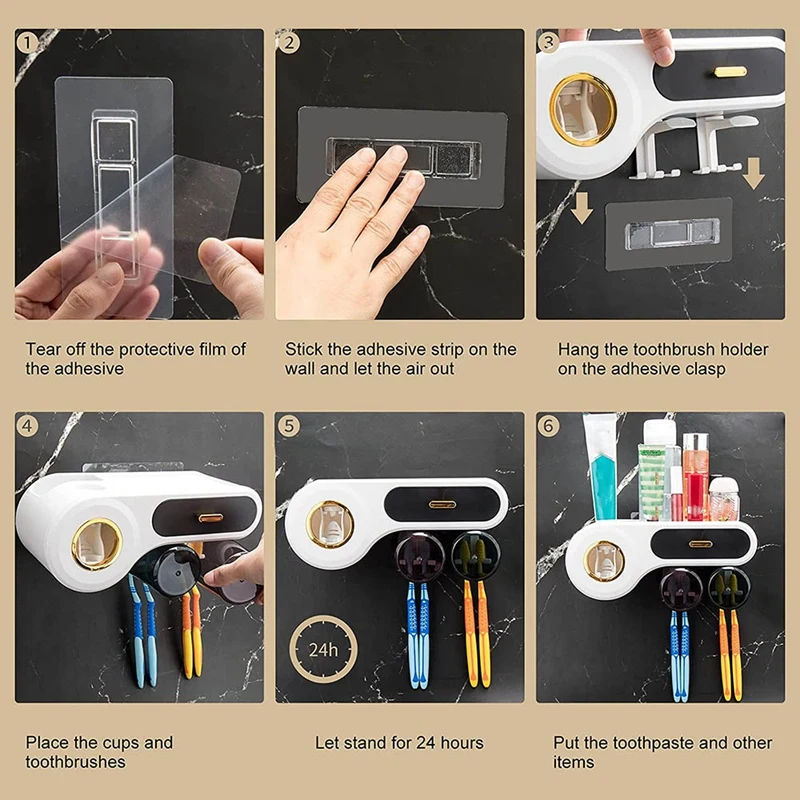 1

Tear off the protective film of the adhesive

2

Stick the adhesive strip on the wall and let the air out

3

Hang the toothbrush holder on the adhesive clasp

4

Place the cups and toothbrushes

5

24h

Let stand for 24 hours

6

Put the toothpaste and other items