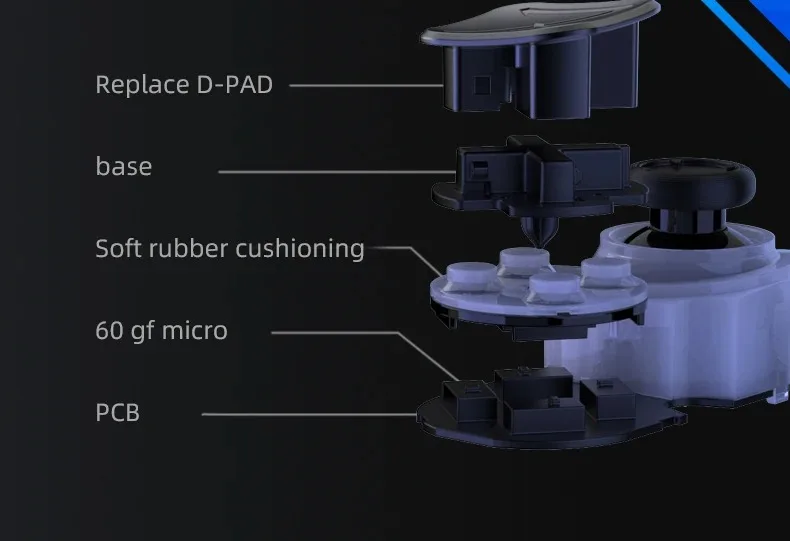 Replace D-PAD

base

Soft rubber cushioning

60 gf micro

PCB