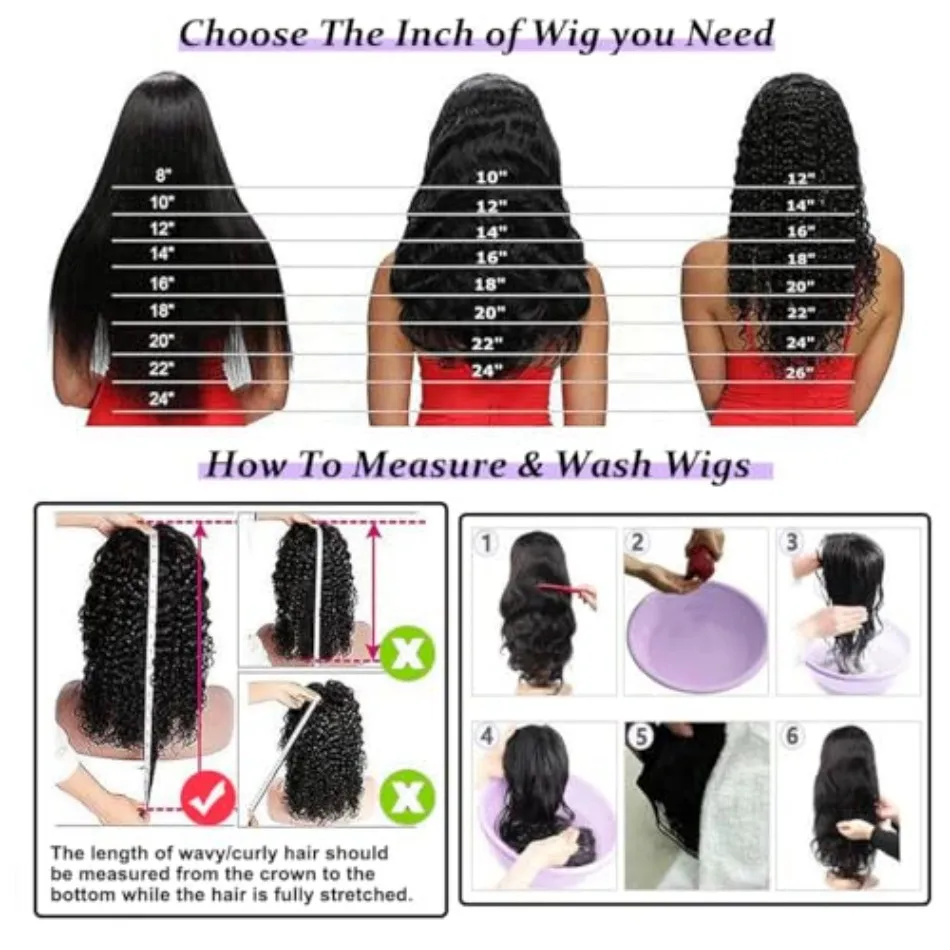 Choose The Inch of Wig you Need

8"
10"
12"
14"
16"
18"
20"
22"
24"

10"
12"
14"
16"
18"
20"
22"
24"

12"
14"
16"
18"
20"
22"
24"
26"

How To Measure & Wash Wigs

The length of wavy/curly hair should be measured from the crown to the bottom while the hair is fully stretched.

1
2
3
4
5
6