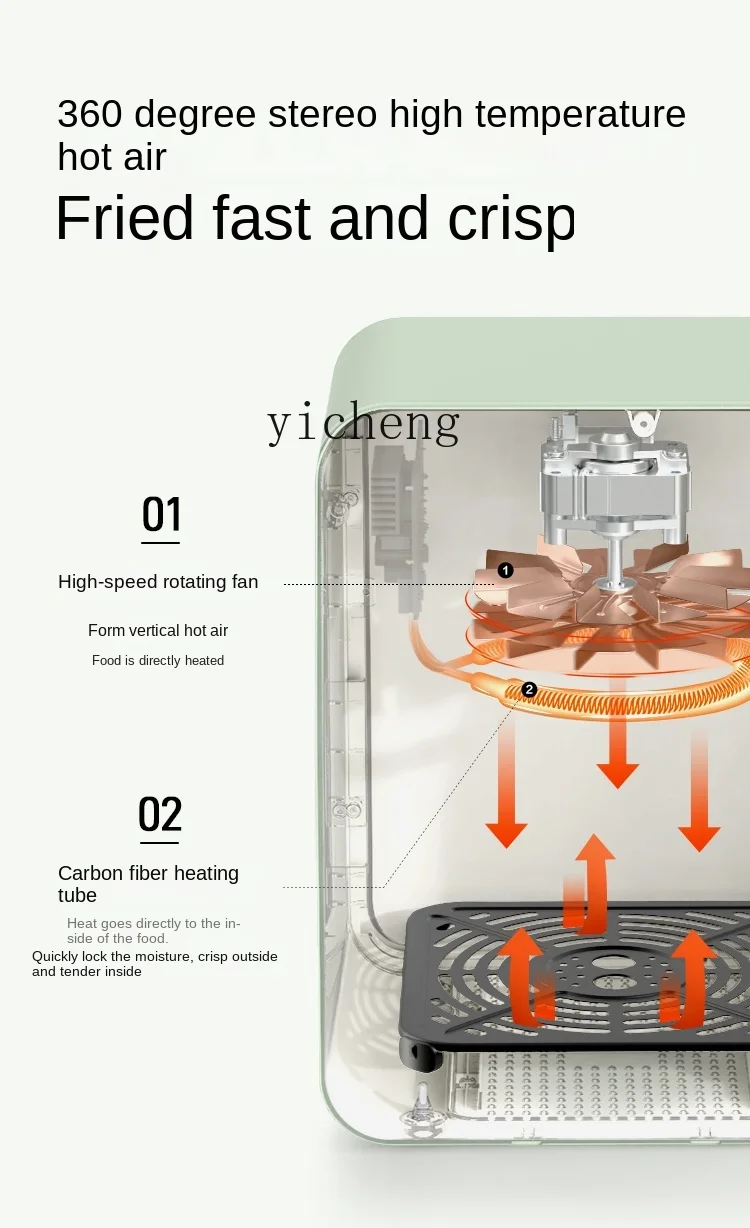 360 degree stereo high temperature hot air
Fried fast and crisp

yicheng

01
High-speed rotating fan
Form vertical hot air
Food is directly heated

1
2

02
Carbon fiber heating tube
Heat goes directly to the inside of the food.
Quickly lock the moisture, crisp outside and tender inside