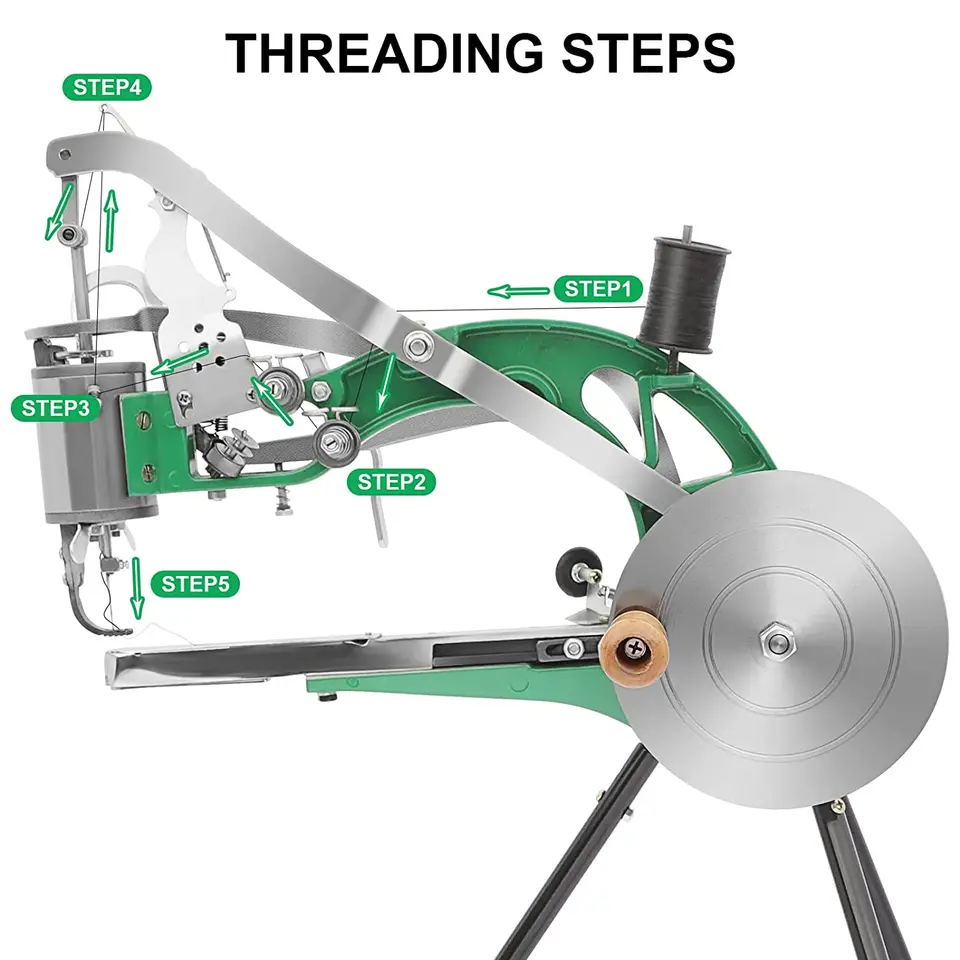 THREADING STEPS

STEP4

STEP1

STEP3

STEP2

STEP5