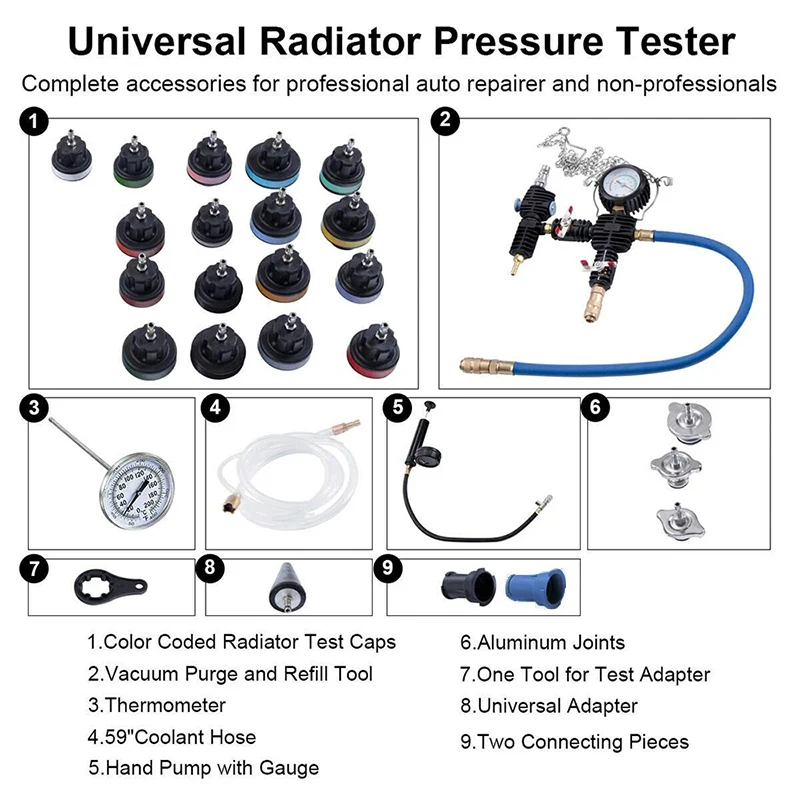 Universal Radiator Pressure Tester

Complete accessories for professional auto repairer and non-professionals

1

2

3

4

5

6

7

8

9

1.Color Coded Radiator Test Caps
2.Vacuum Purge and Refill Tool
3.Thermometer
4.59"Coolant Hose
5.Hand Pump with Gauge

6.Aluminum Joints
7.One Tool for Test Adapter
8.Universal Adapter
9.Two Connecting Pieces