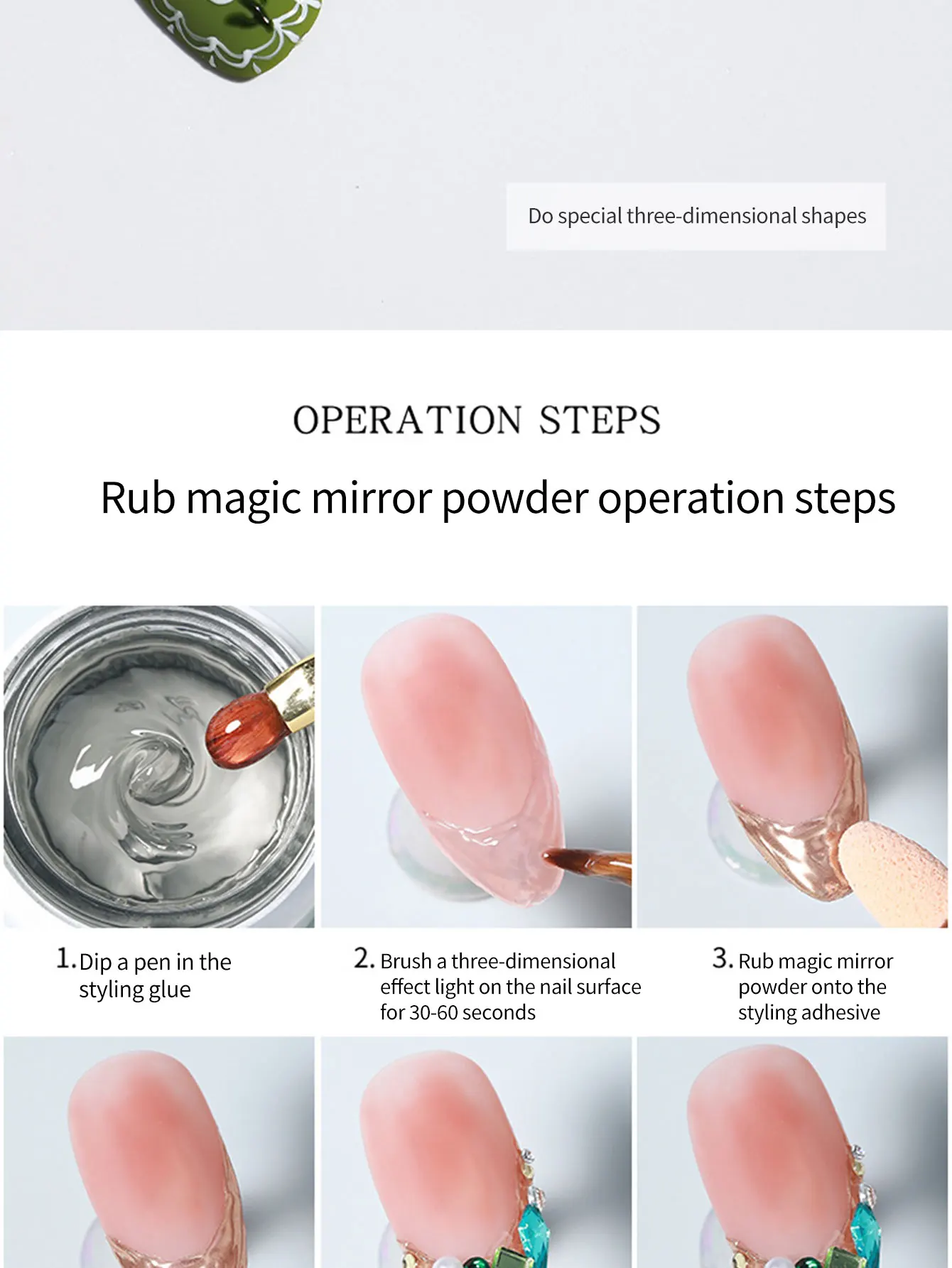 Do special three-dimensional shapes

OPERATION STEPS

Rub magic mirror powder operation steps

1. Dip a pen in the styling glue

2. Brush a three-dimensional effect light on the nail surface for 30-60 seconds

3. Rub magic mirror powder onto the styling adhesive